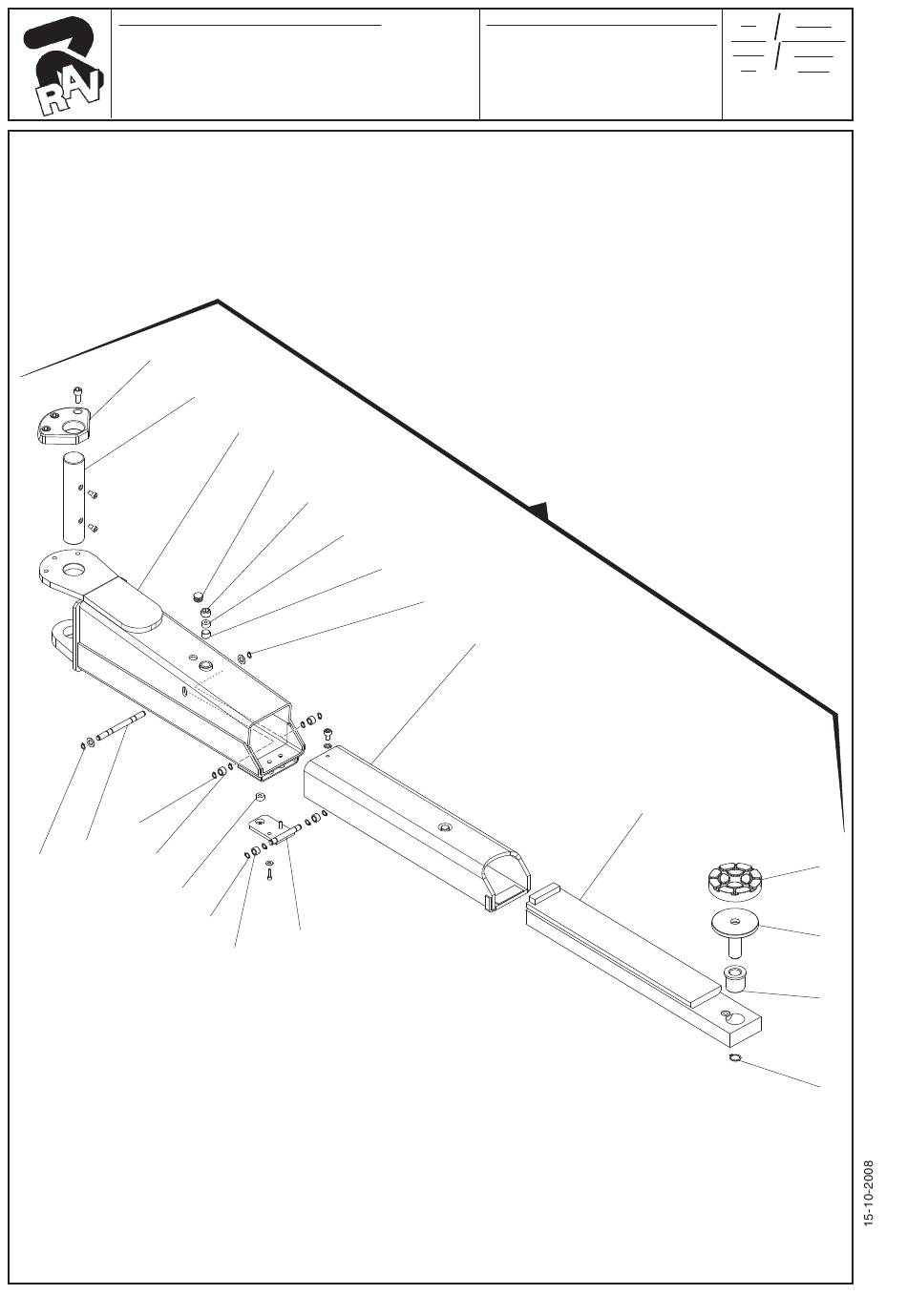 RAV

15-10-2008