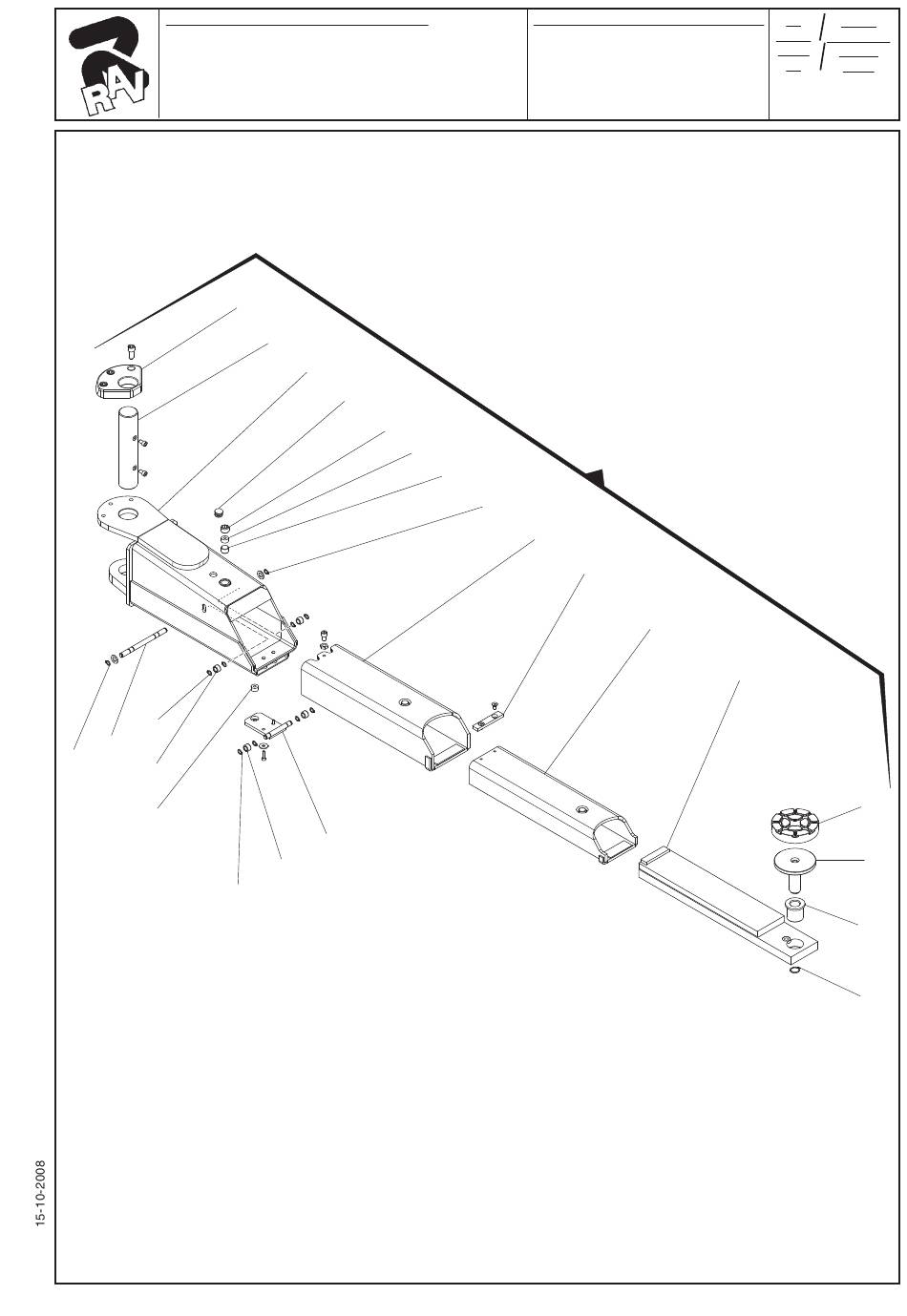 RAV

15-10-2008