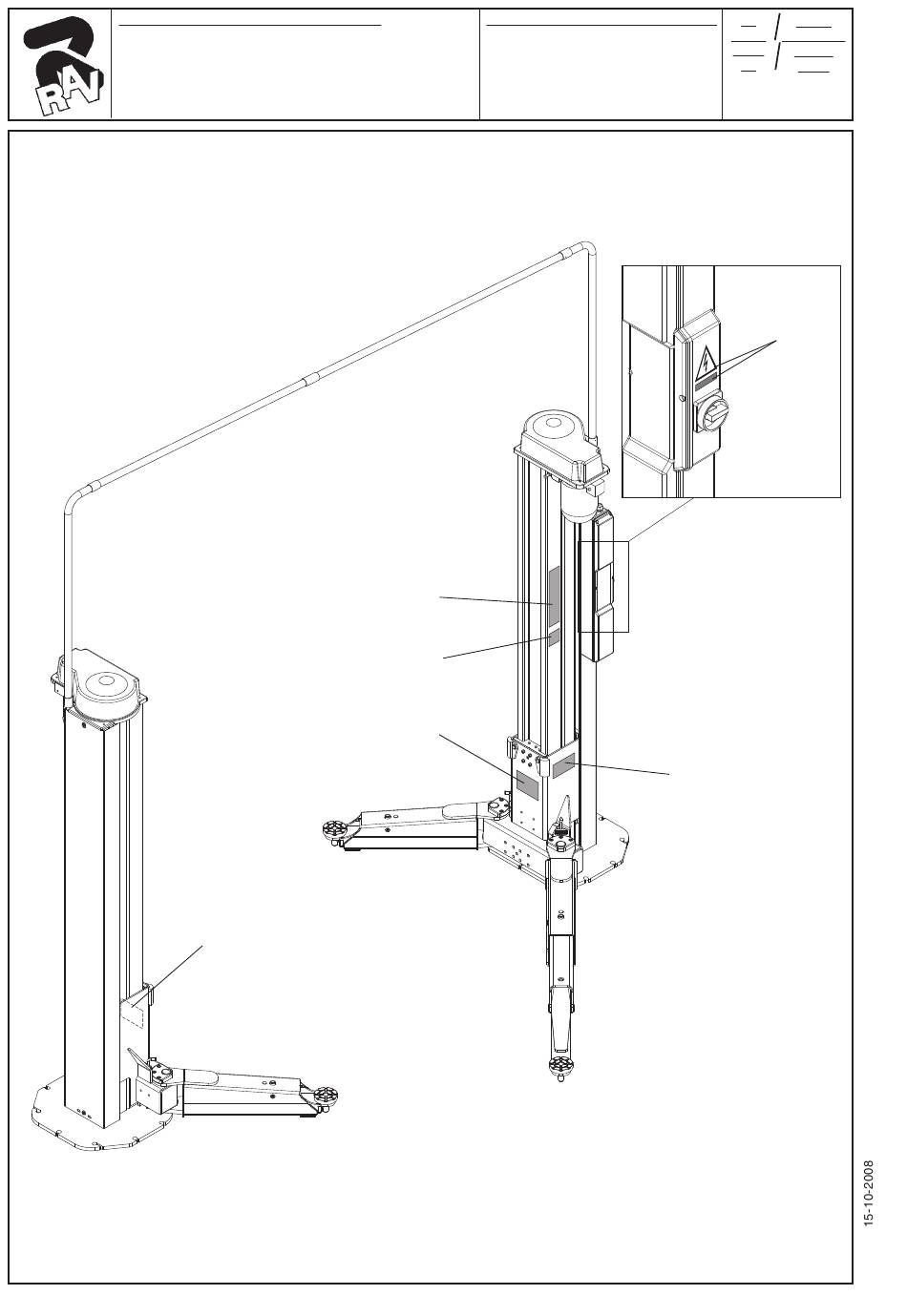 RAV

15-10-2008