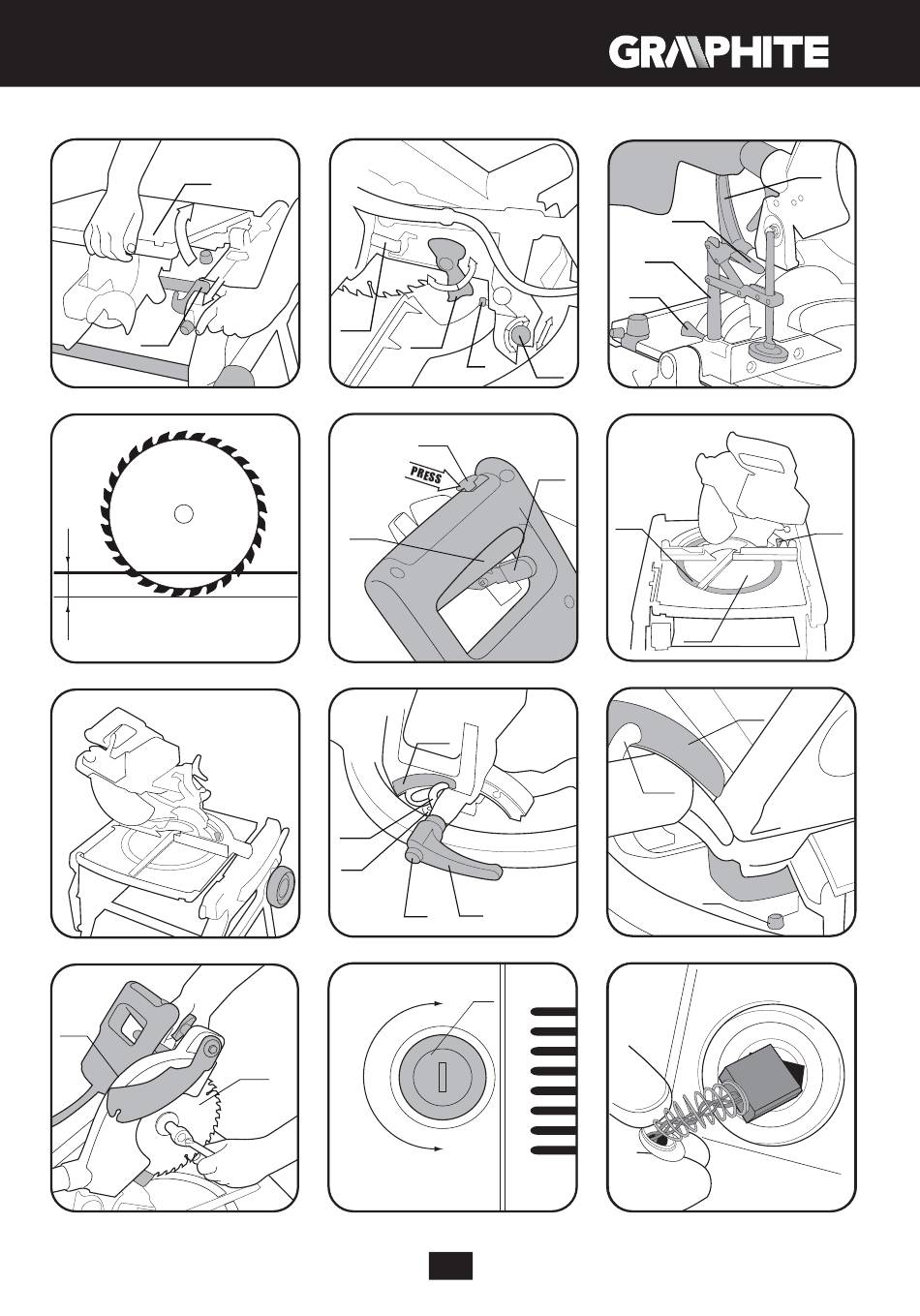 GRAPHITE

PRESS