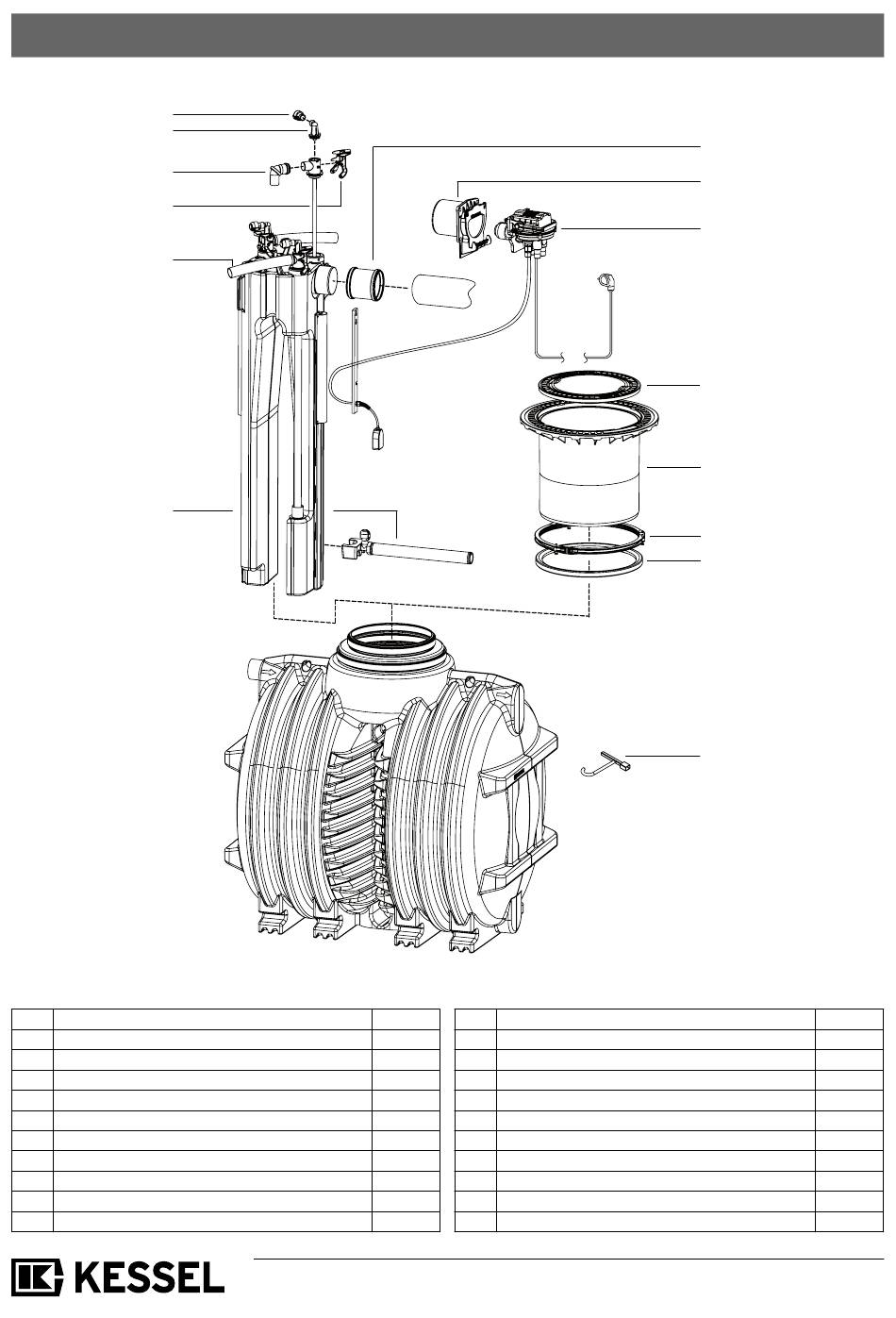 KESSEL