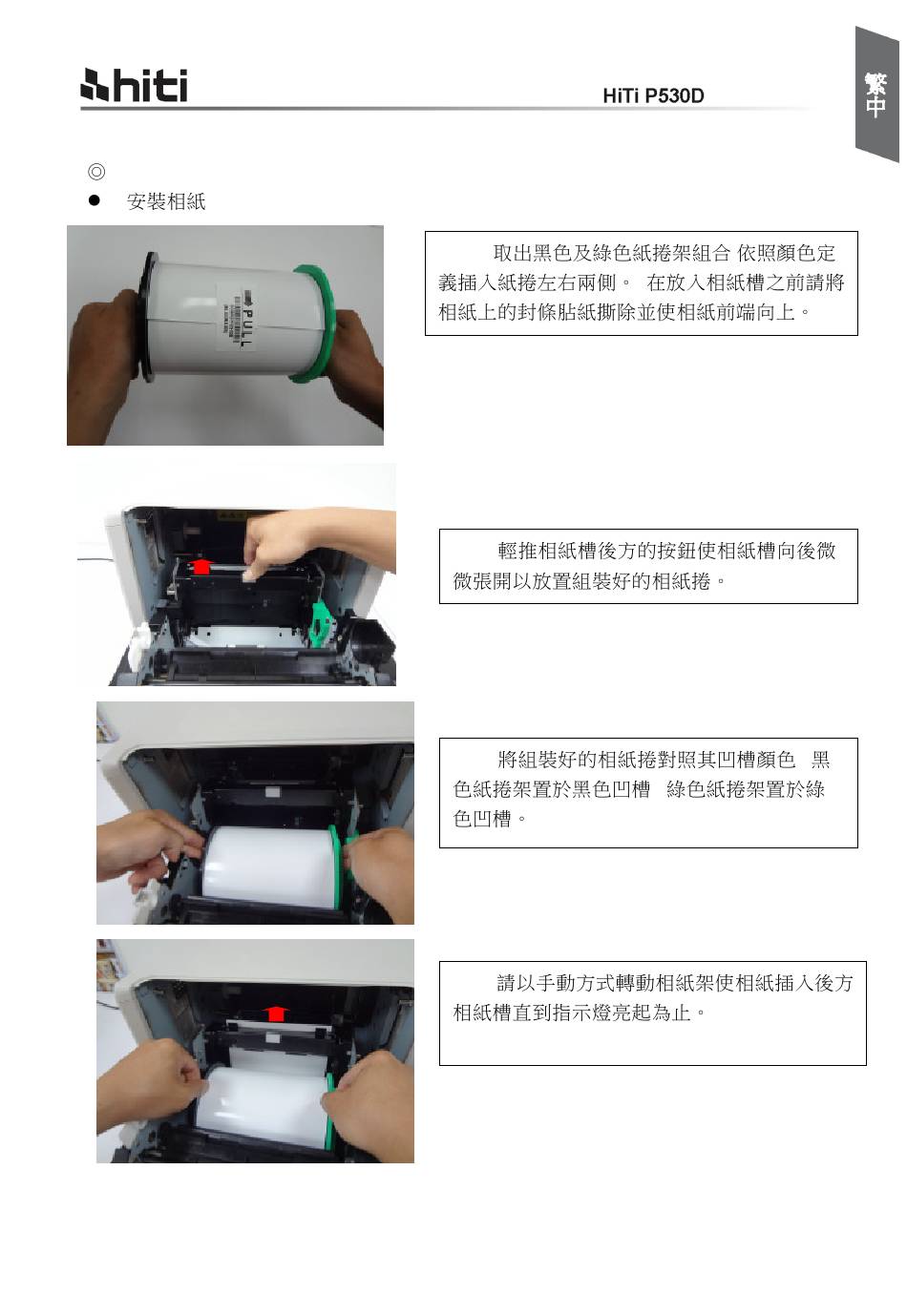 hiti

HiTi P530D

繁中

◎

● 安裝相紙

PULL

取出黑色及綠色紙捲架組合 依照顏色定義插入紙捲左右兩側。 在放入相紙槽之前請將相紙上的封條貼紙撕除並使相紙前端向上。

輕推相紙槽後方的按鈕使相紙槽向後微微張開以放置組裝好的相紙捲。

將組裝好的相紙捲對照其凹槽顏色 黑色紙捲架置於黑色凹槽 綠色紙捲架置於綠色凹槽。

請以手動方式轉動相紙架使相紙插入後方相紙槽直到指示燈亮起為止。