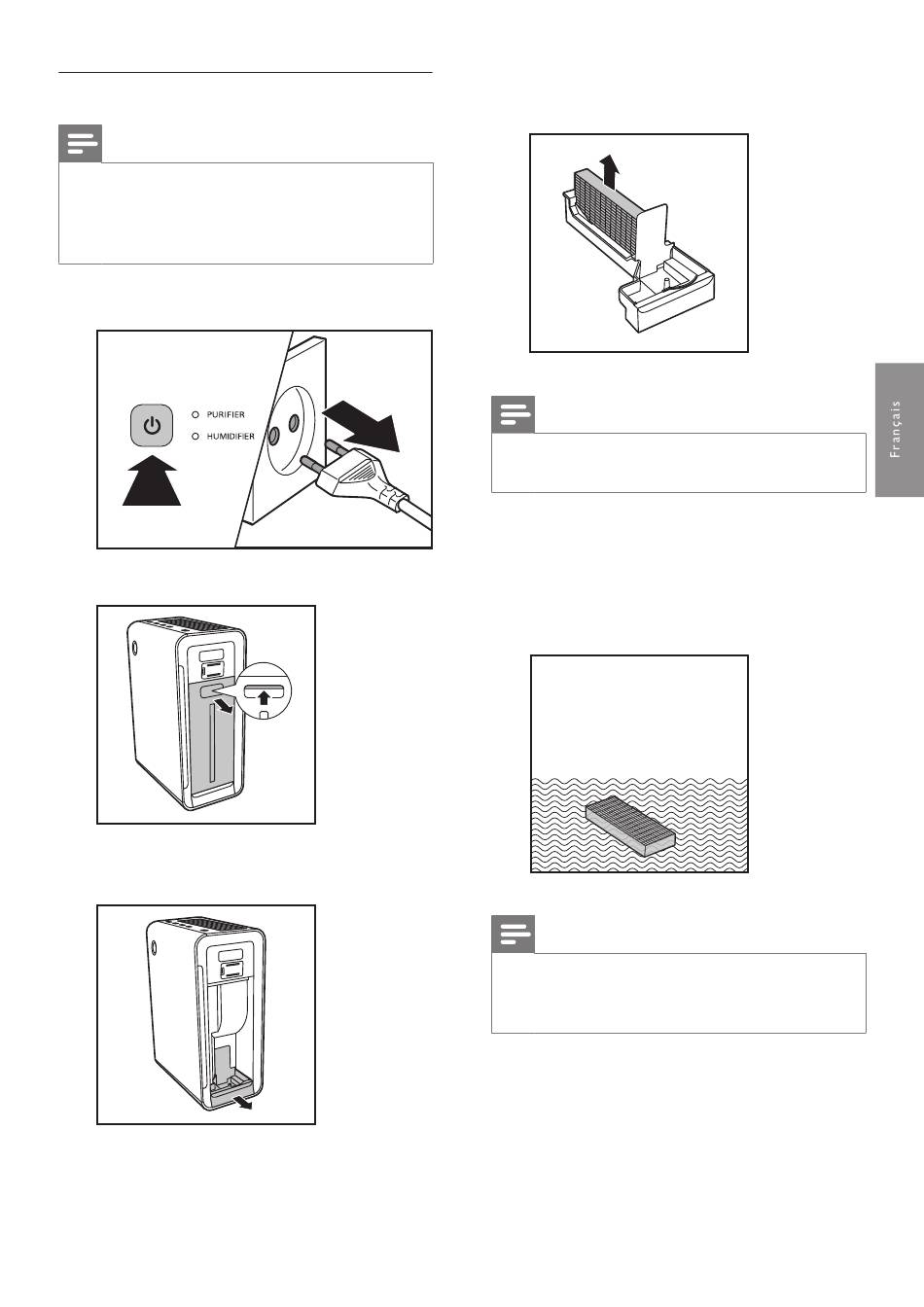 PURIFIER
HUMIDIFIER

Français