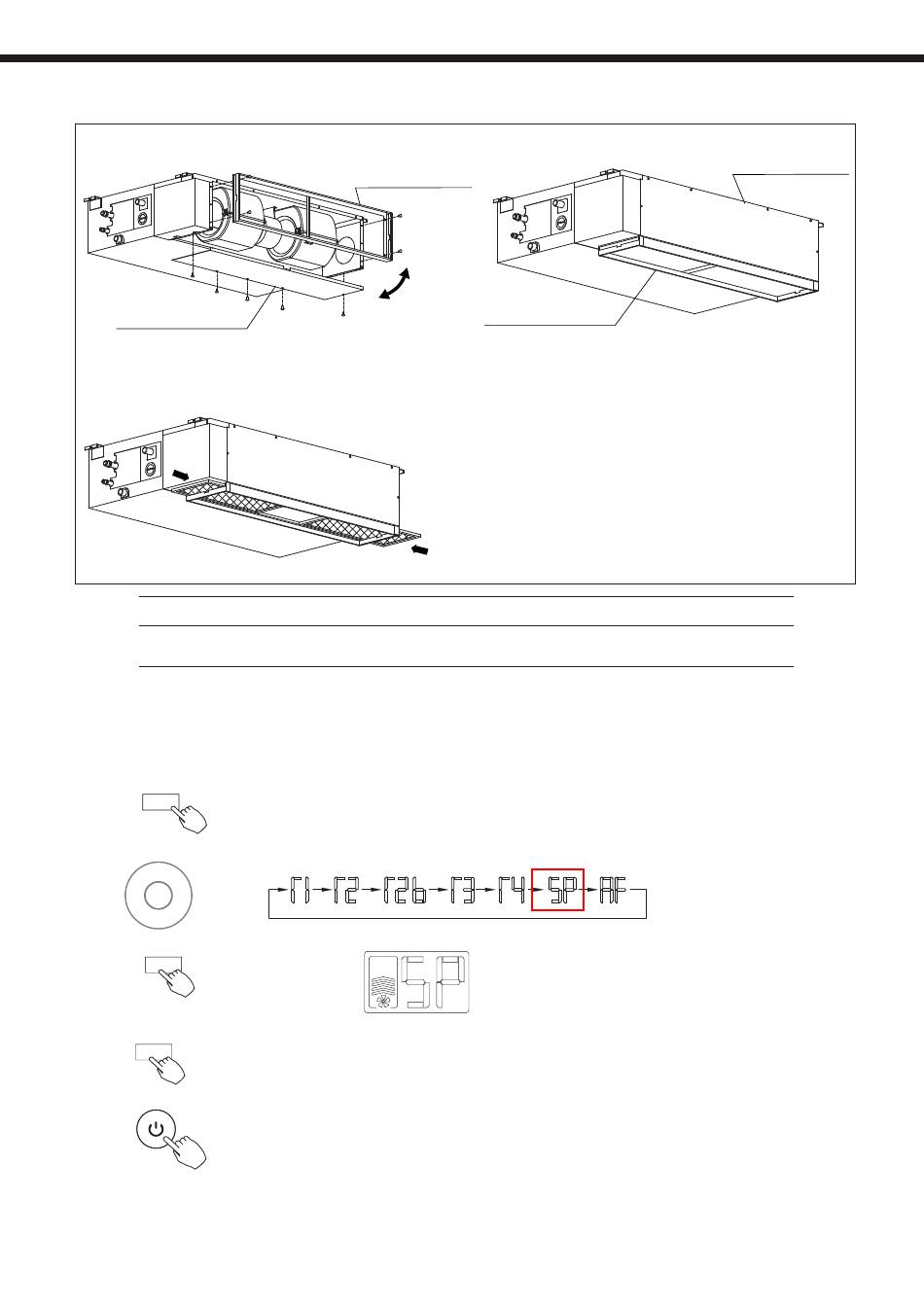 F1 F2 F2b F3 F4 SP AF

SP