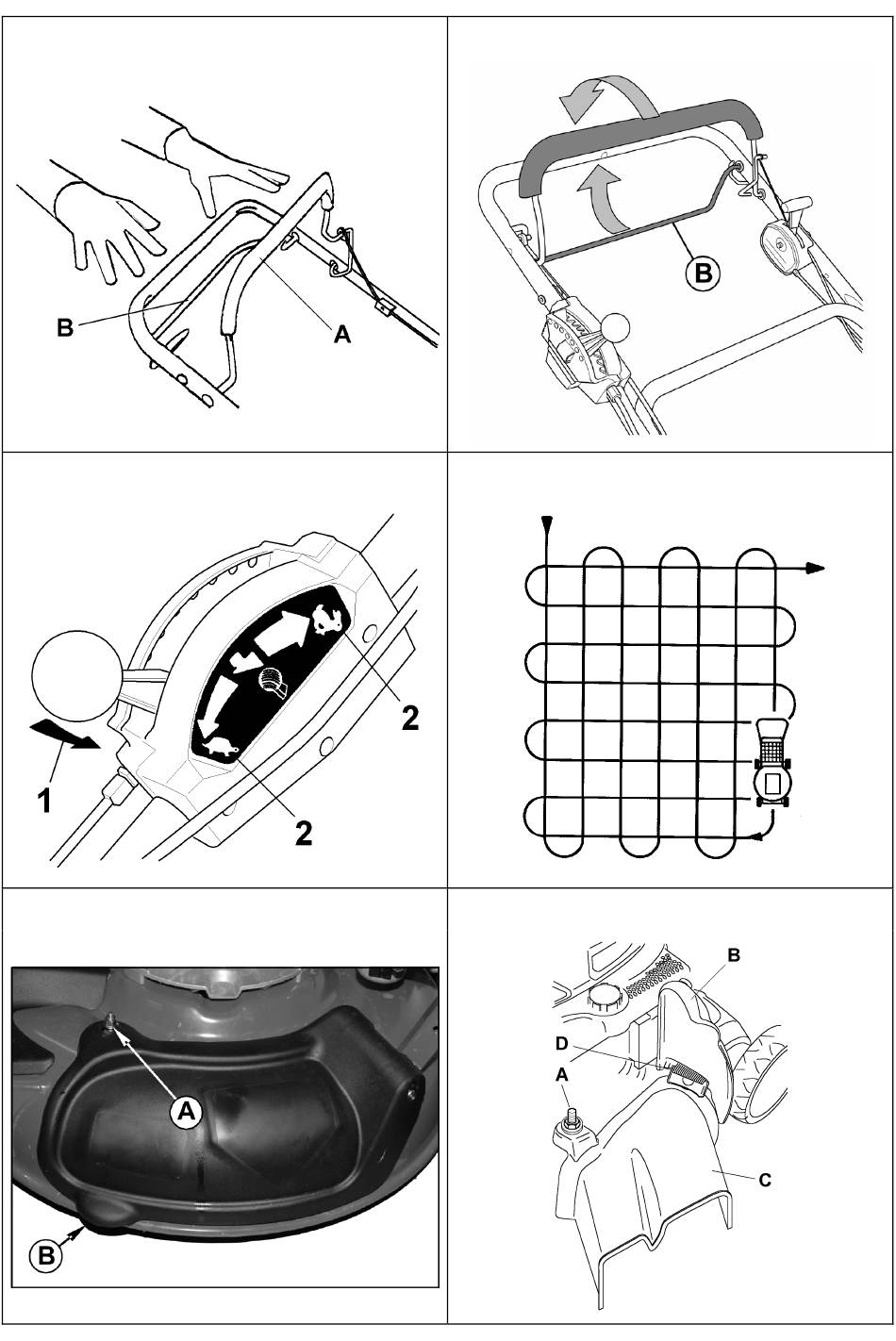 B
A

B

1
2
2

A
B

B
D
A
C