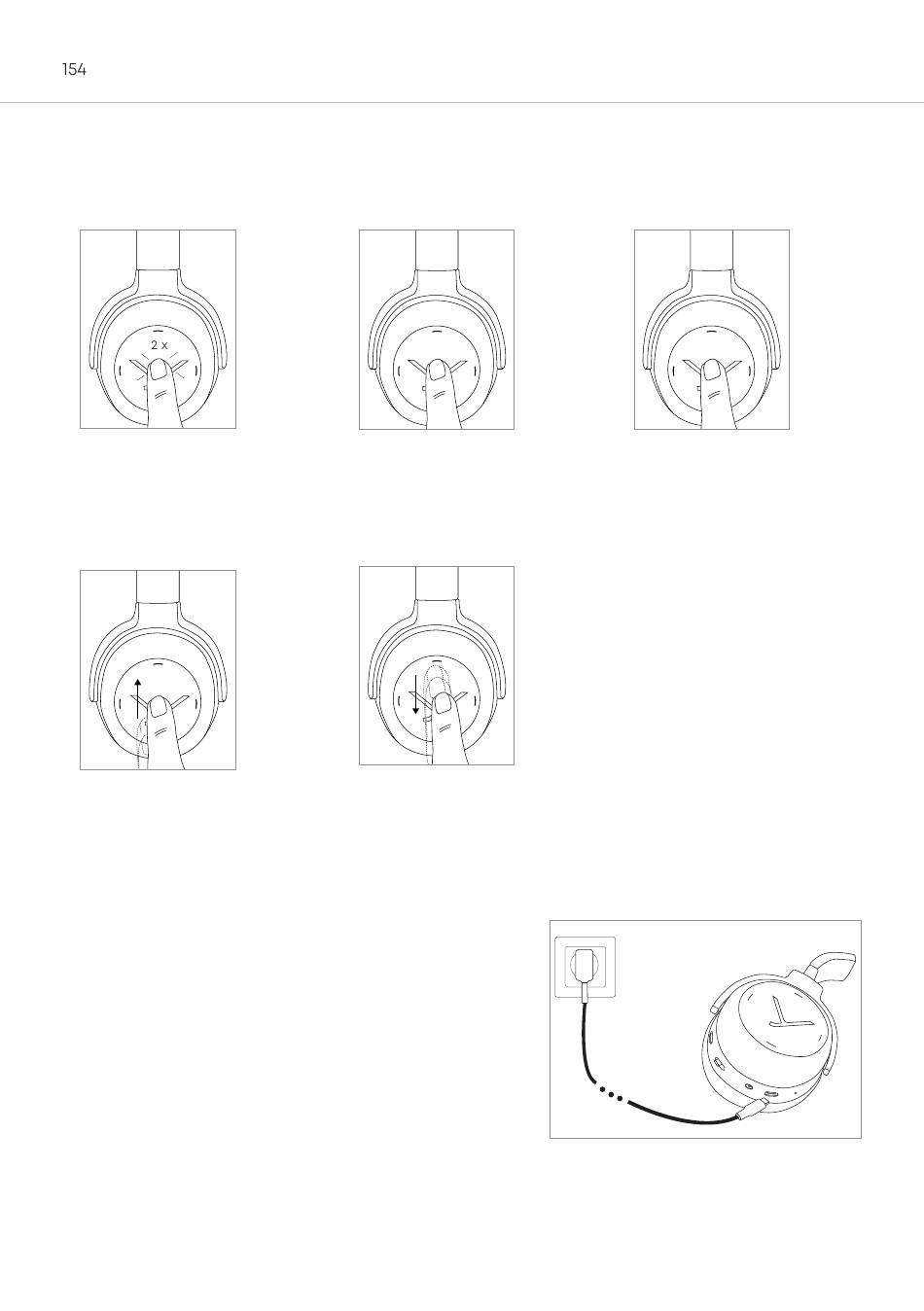 154

2 x