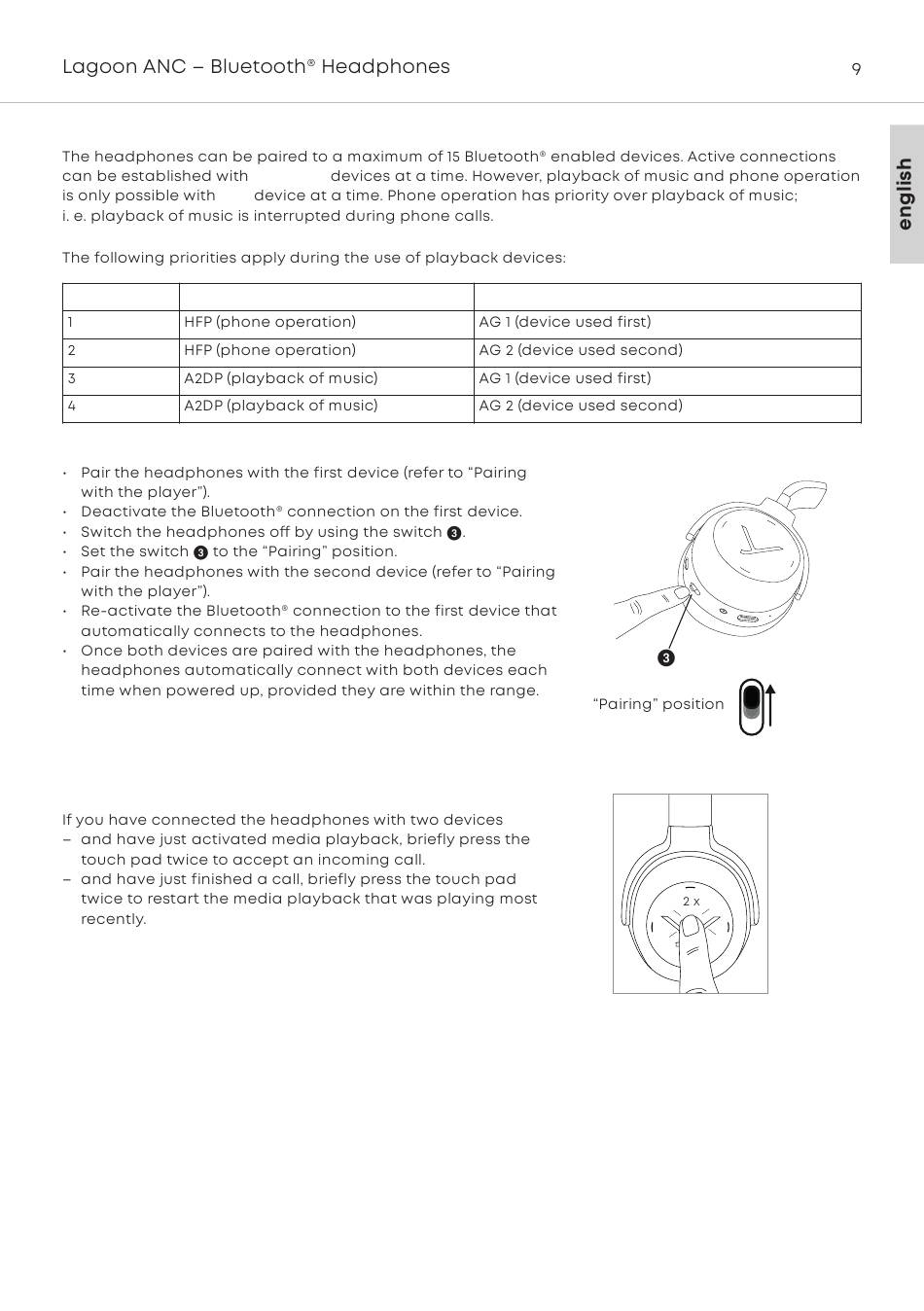 Lagoon ANC – Bluetooth® Headphones

9

english

The headphones can be paired to a maximum of 15 Bluetooth® enabled devices. Active connections can be established with devices at a time. However, playback of music and phone operation is only possible with device at a time. Phone operation has priority over playback of music; i. e. playback of music is interrupted during phone calls.

The following priorities apply during the use of playback devices:

| | | |
|---|---|---|
| 1 | HFP (phone operation) | AG 1 (device used first) |
| 2 | HFP (phone operation) | AG 2 (device used second) |
| 3 | A2DP (playback of music) | AG 1 (device used first) |
| 4 | A2DP (playback of music) | AG 2 (device used second) |

• Pair the headphones with the first device (refer to “Pairing with the player”).
• Deactivate the Bluetooth® connection on the first device.
• Switch the headphones off by using the switch 3.
• Set the switch 3 to the “Pairing” position.
• Pair the headphones with the second device (refer to “Pairing with the player”).
• Re-activate the Bluetooth® connection to the first device that automatically connects to the headphones.
• Once both devices are paired with the headphones, the headphones automatically connect with both devices each time when powered up, provided they are within the range.

3

“Pairing” position

If you have connected the headphones with two devices
– and have just activated media playback, briefly press the touch pad twice to accept an incoming call.
– and have just finished a call, briefly press the touch pad twice to restart the media playback that was playing most recently.

2 x