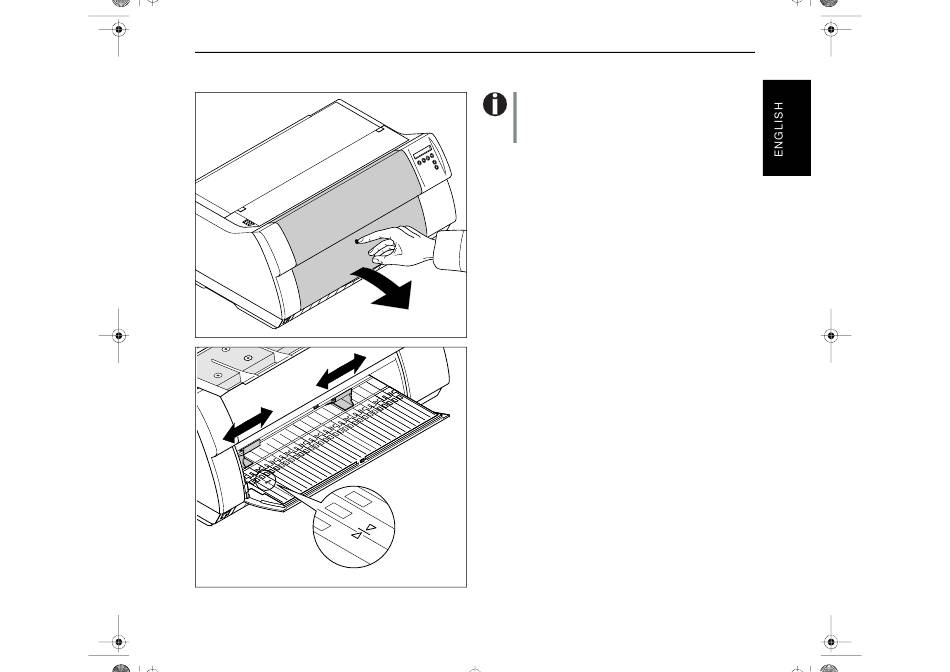 ENGLISH