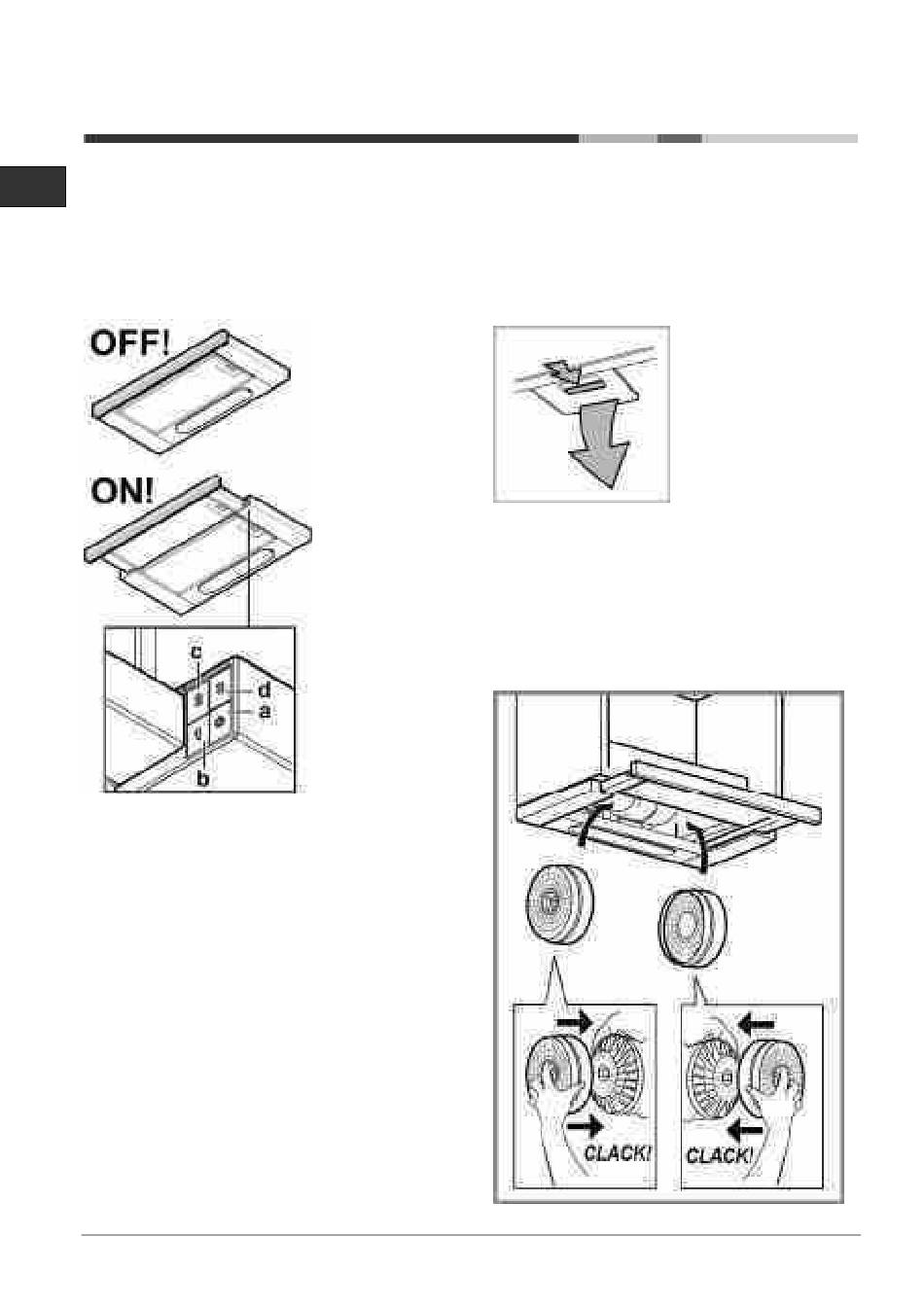 OFF!

ON!

c
d
a
b

CLACK!

CLACK!