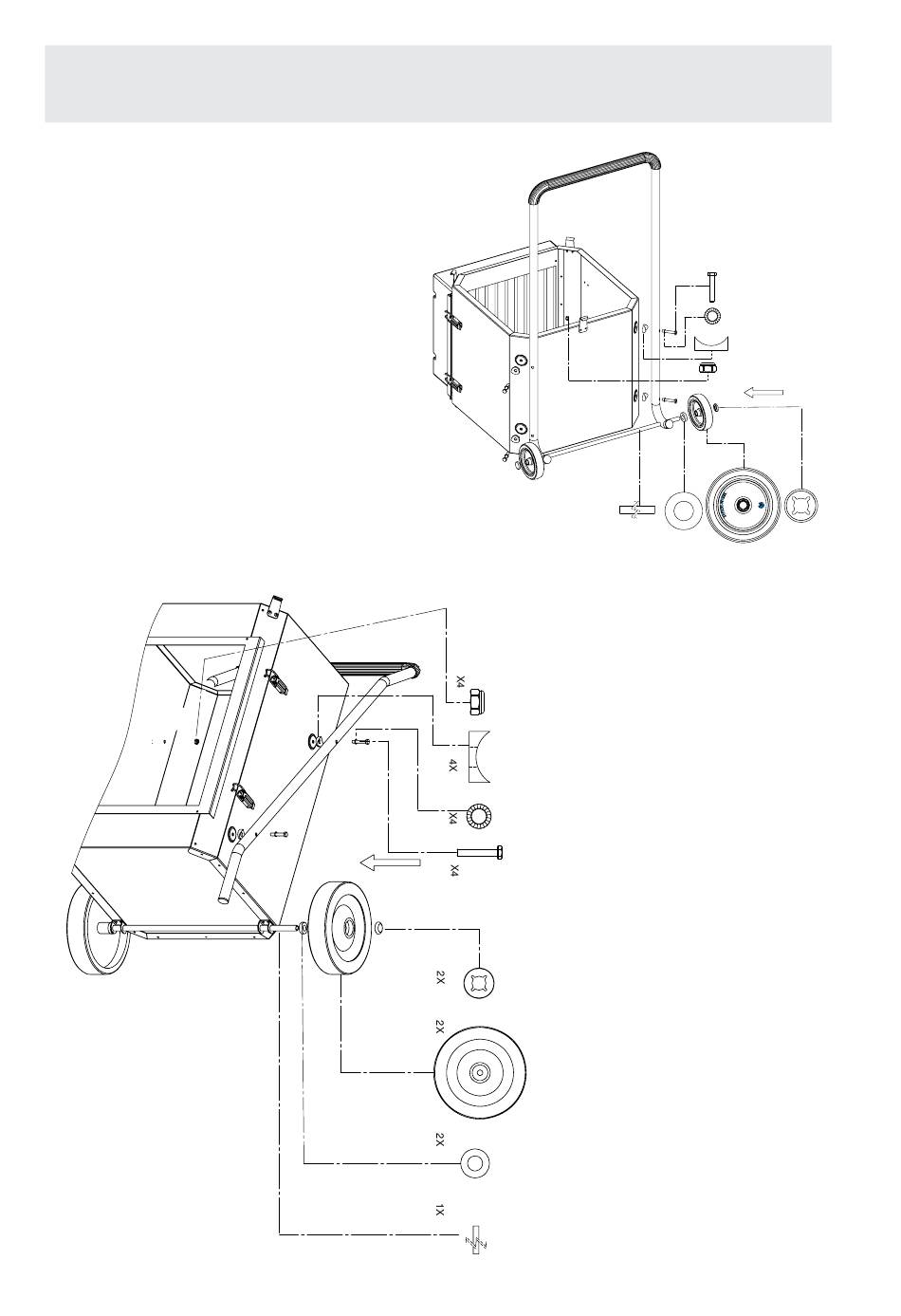 X4

4X

X4

X4

2X

2X

2X

1X