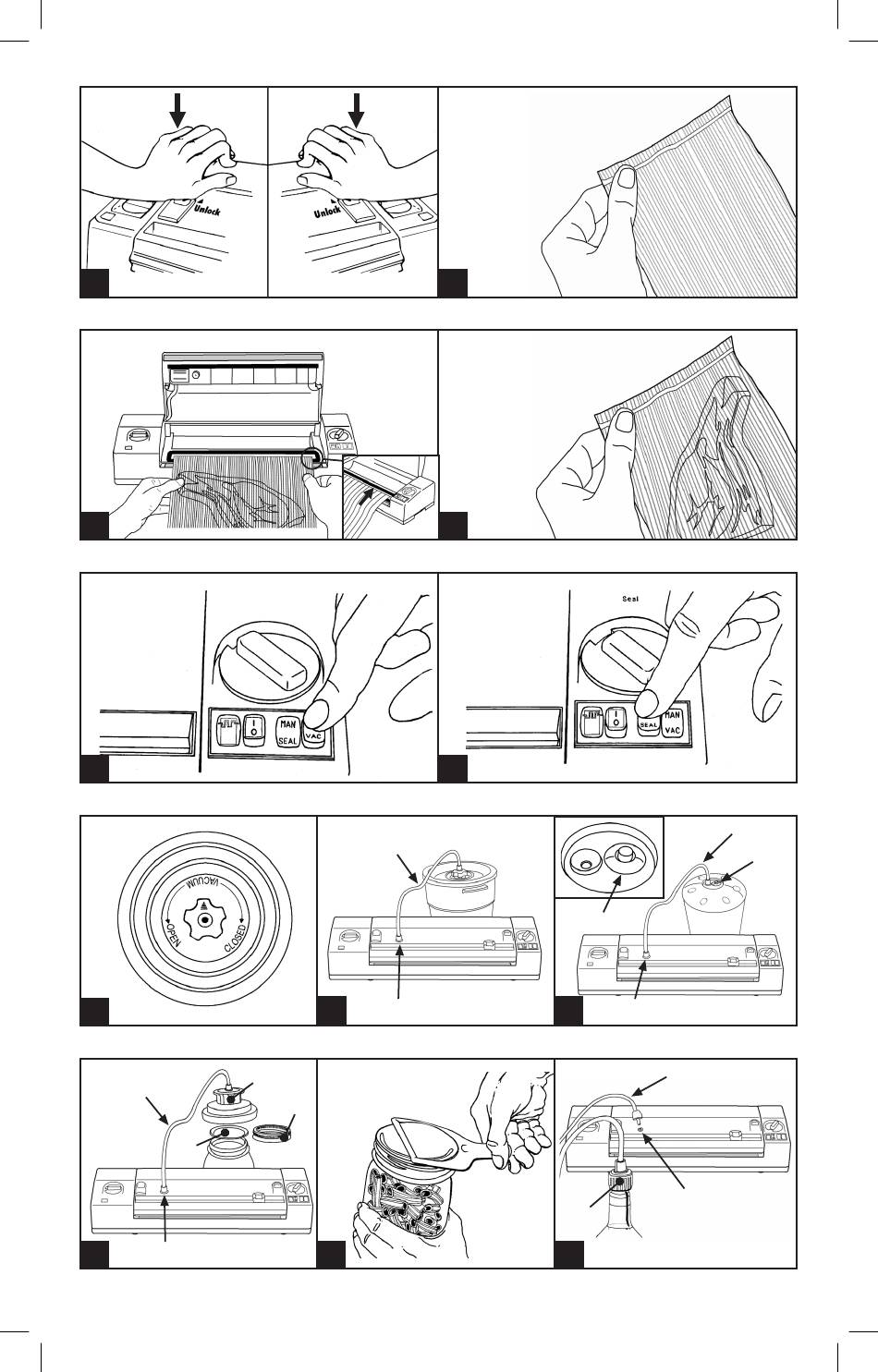 Unlock

Unlock

MAN SEAL

VAC

Seal

SEAL

MAN VAC

VACUUM

OPEN

CLOSED