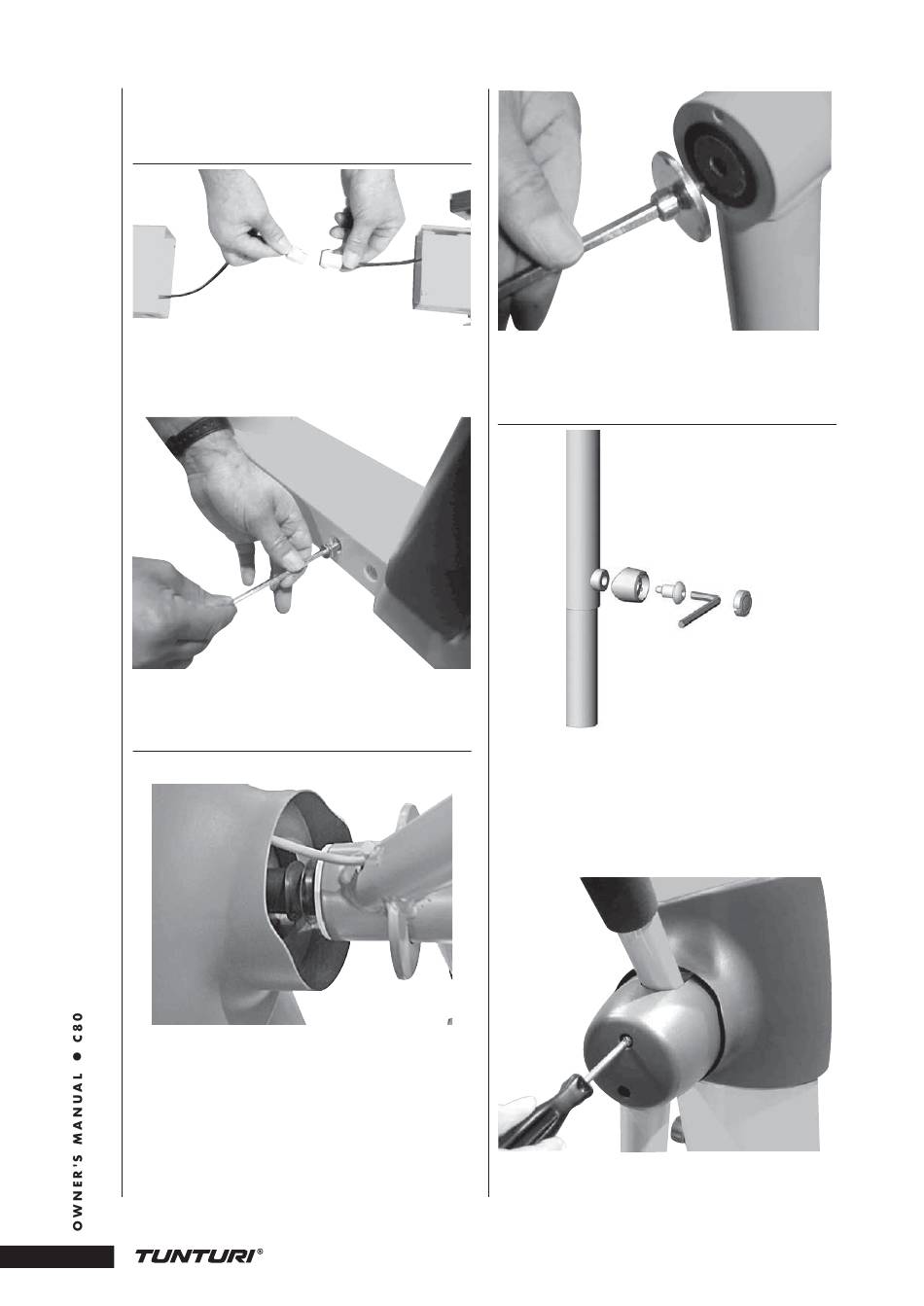 OWNER'S MANUAL ● C80

TUNTURI®