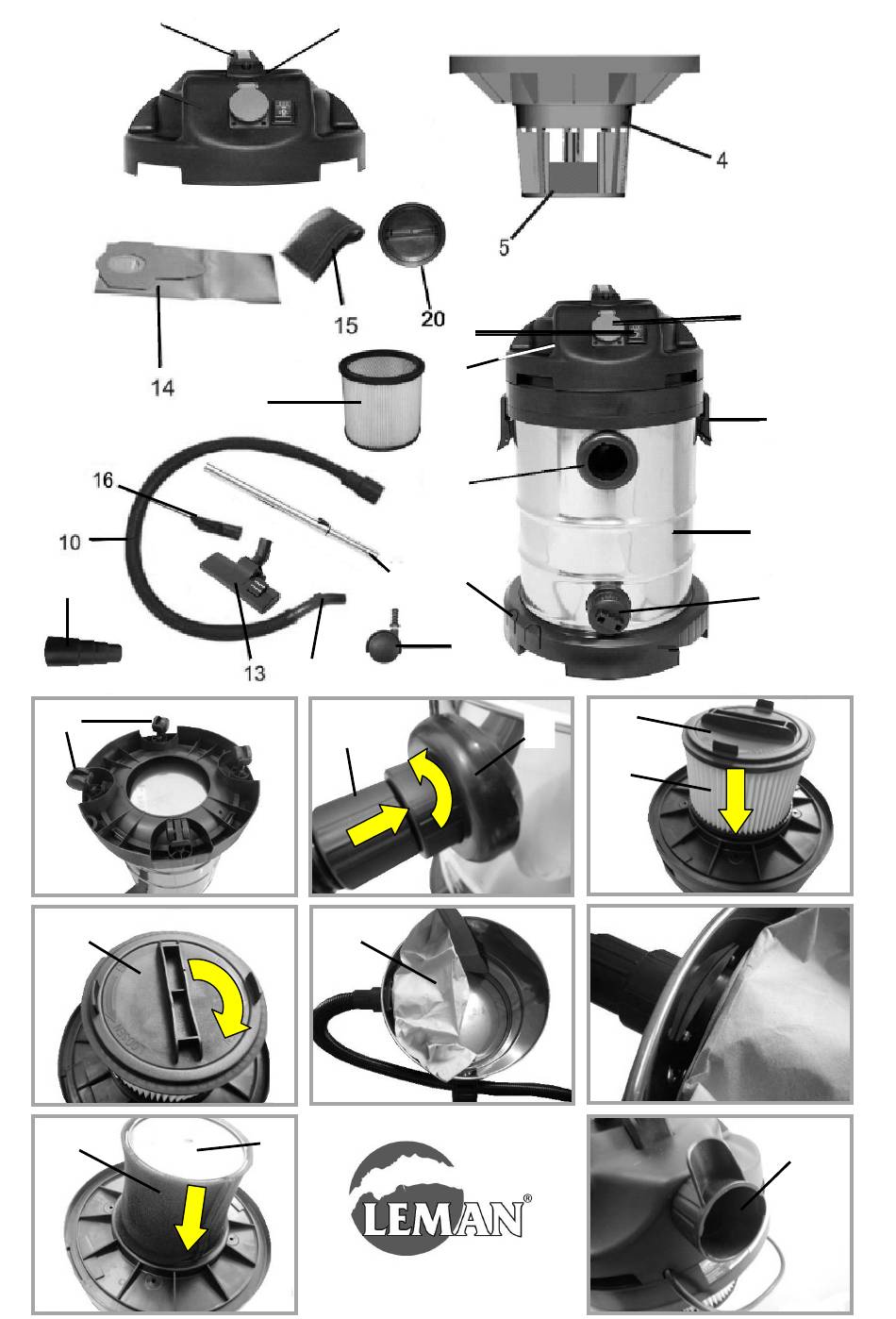 4

5

15

20

14

16

10

13

LEMAN®