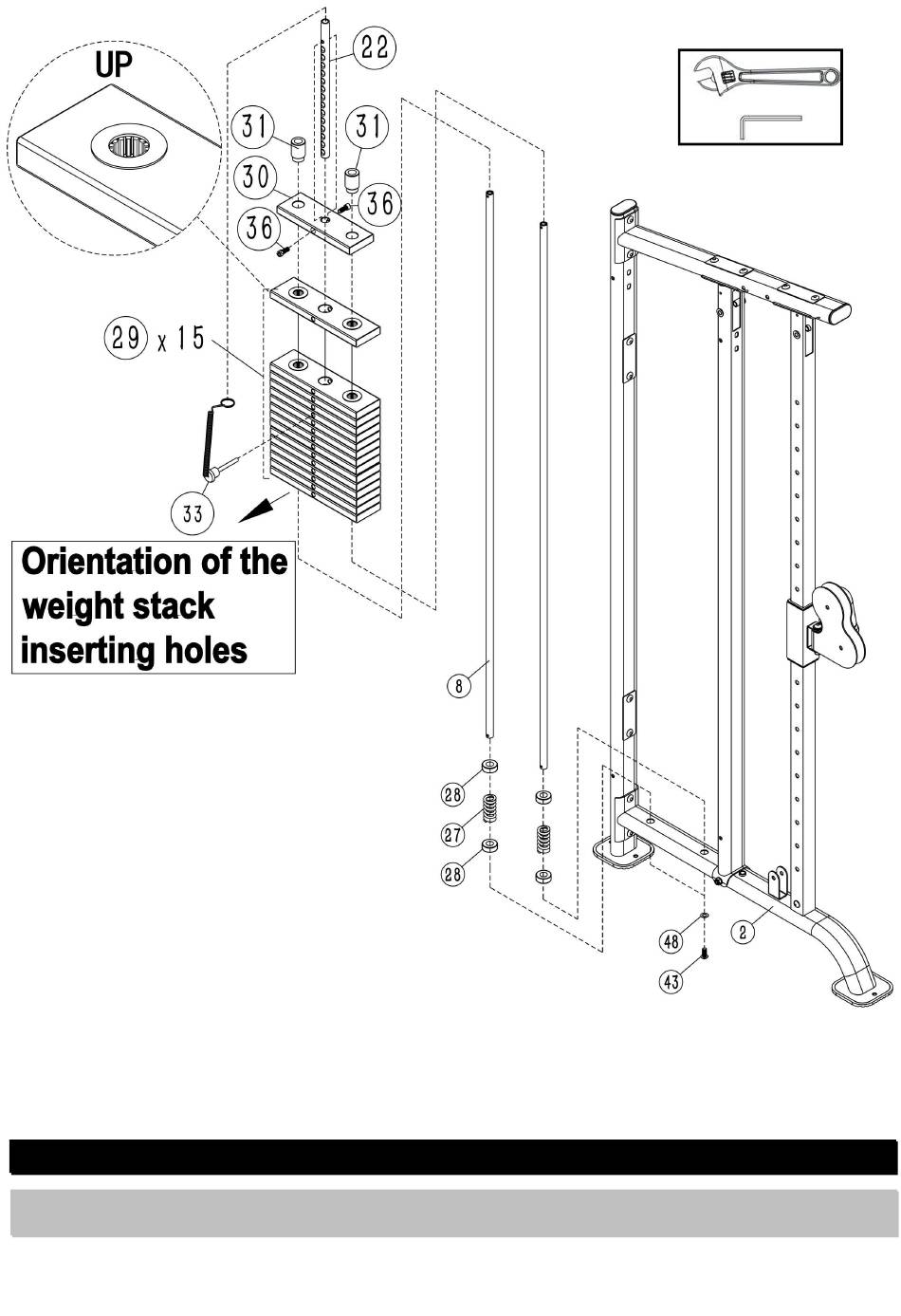 UP

22

31

31

30

36

36

29 x 15

33

Orientation of the weight stack inserting holes

8

28

27

28

48

43

2