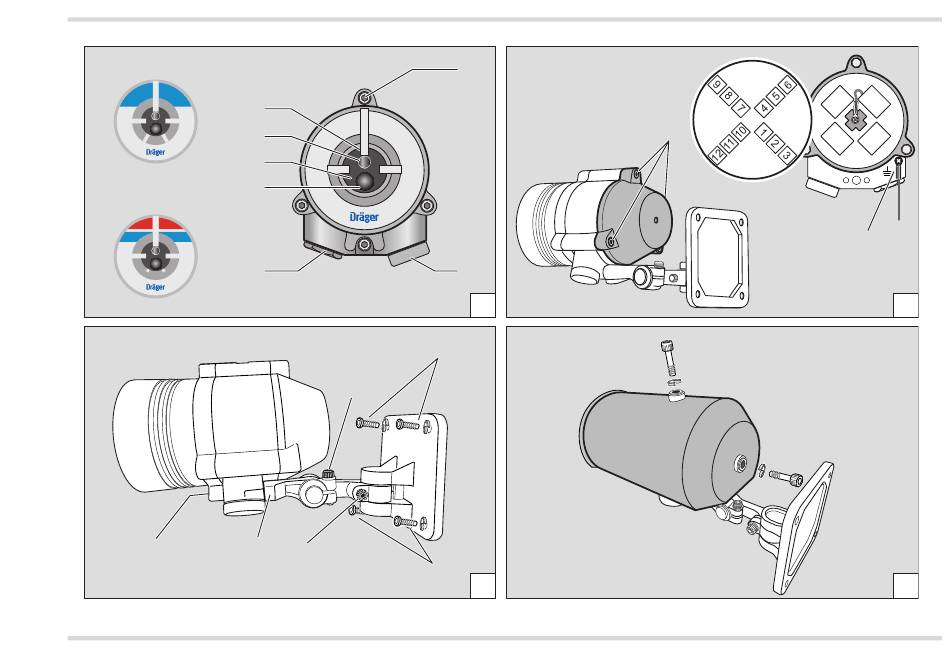 Dräger

Dräger

Dräger

9 8 7
4 5 6
12 11 10
1 2 3