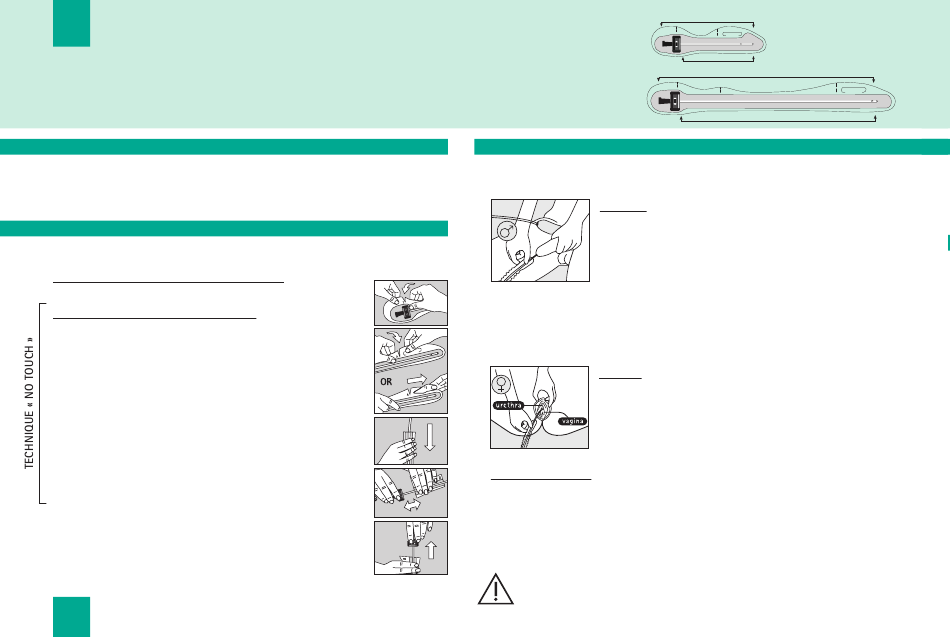 TECHNIQUE « NO TOUCH »

OR

urethra

vagina