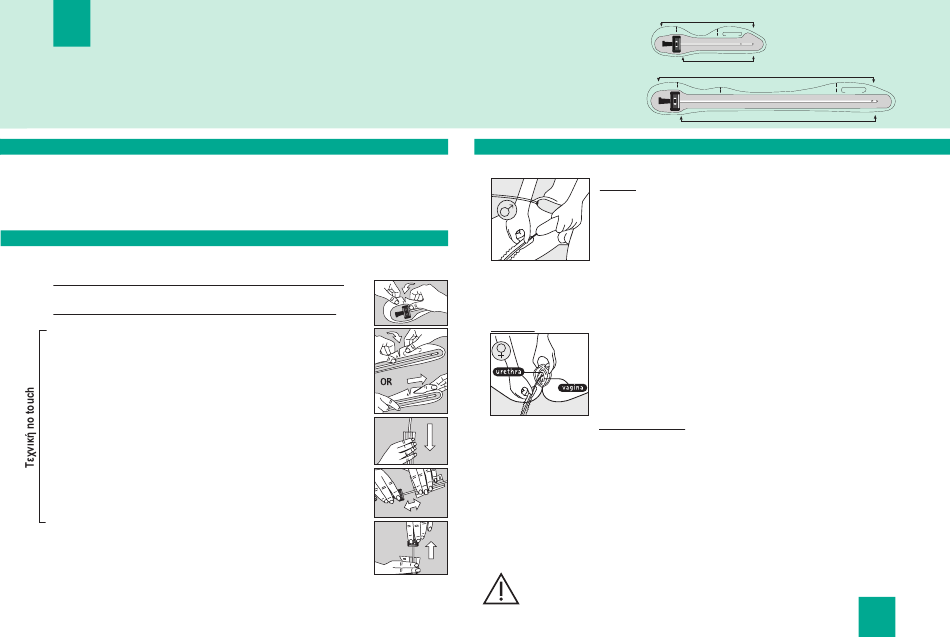 Τεχνική no touch

OR

urethra

vagina