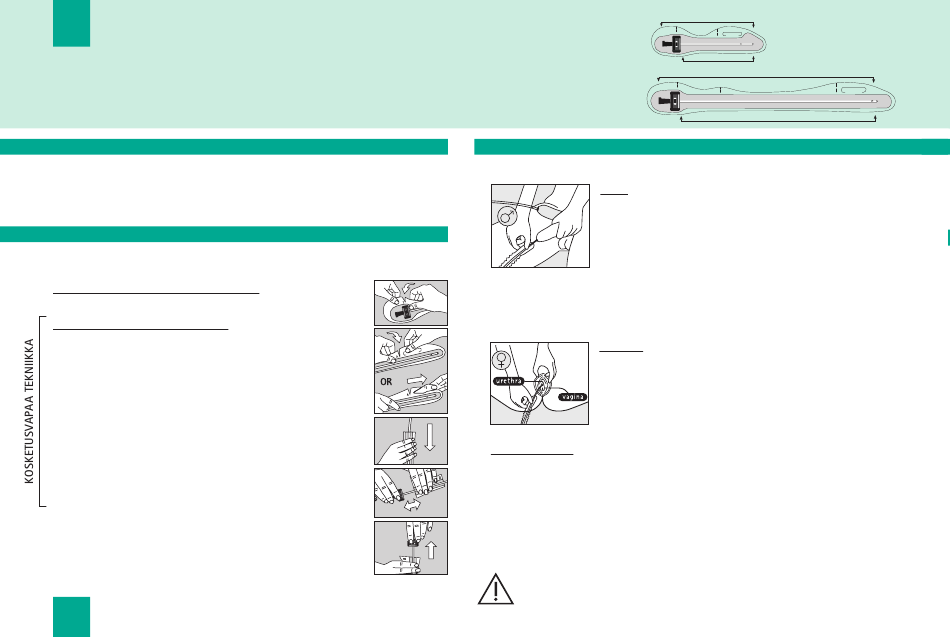 KOSKETUSVAPAA TEKNIIKKA

OR

urethra

vagina