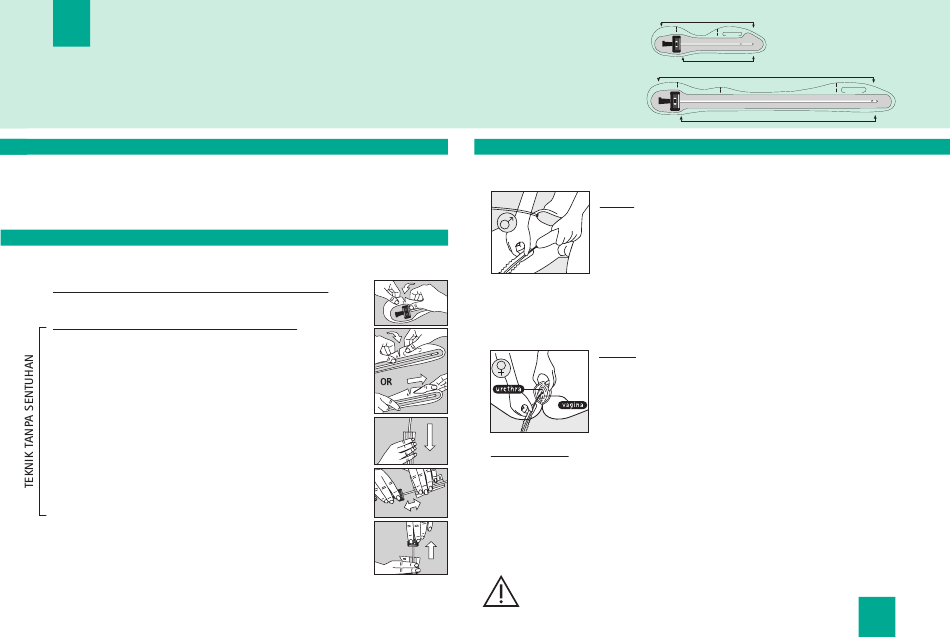 TEKNIK TANPA SENTUHAN

OR

urethra

vagina