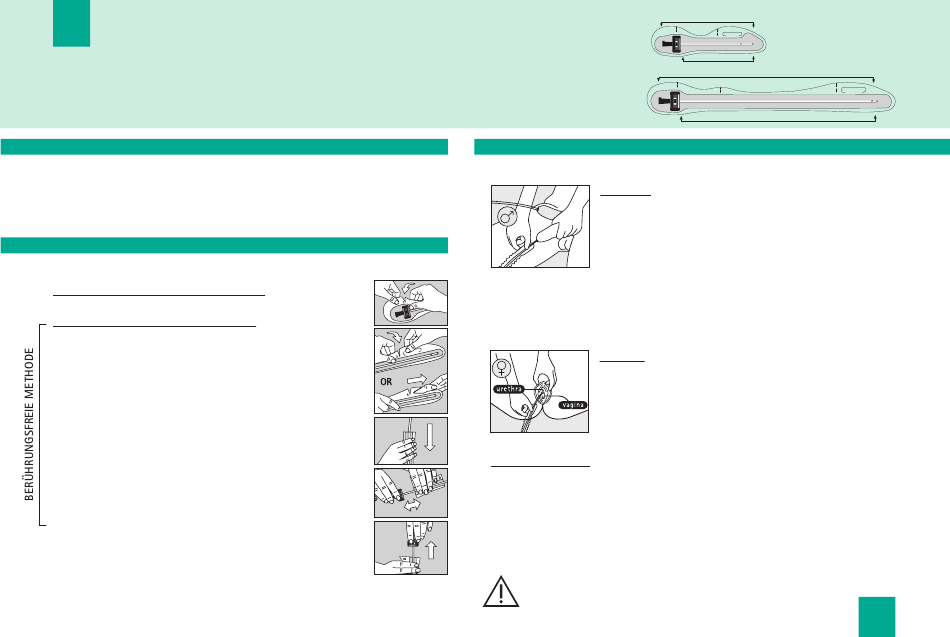 BERÜHRUNGSFREIE METHODE

OR

urethra

vagina