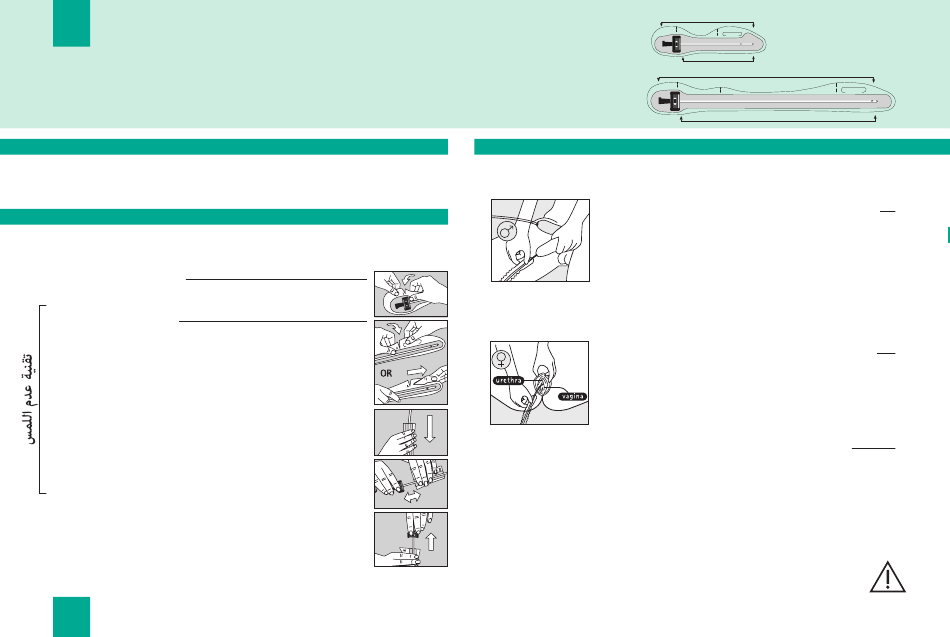 تقنية عدم اللمس

OR

urethra

vagina