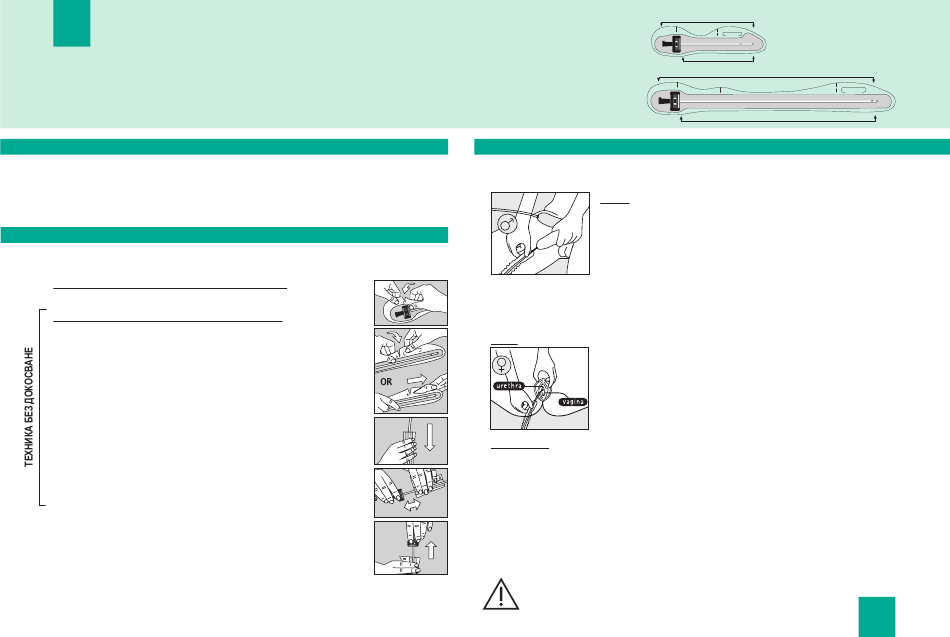 ТЕХНИКА БЕЗ ДОКОСВАНЕ

OR

urethra

vagina