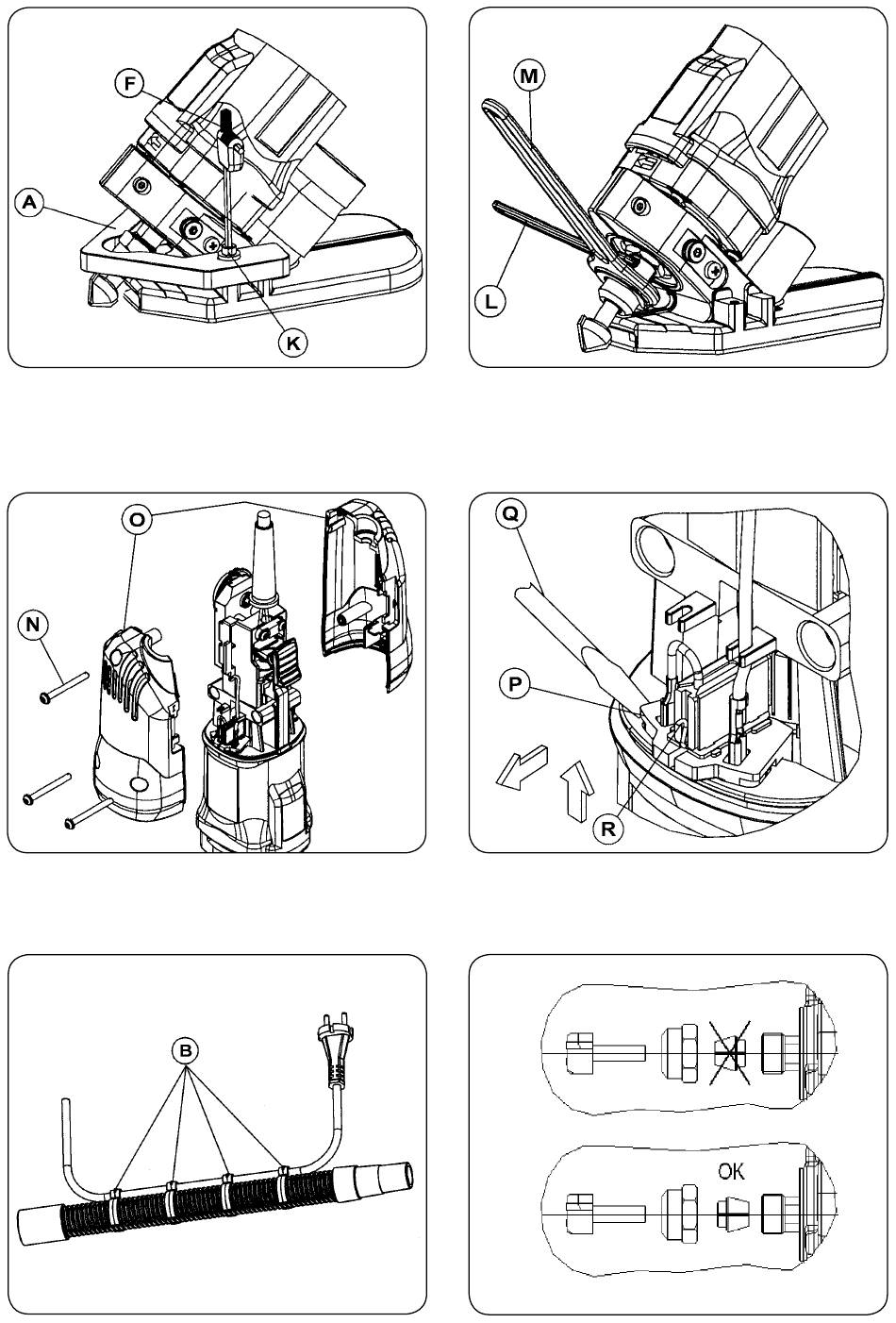 F
A
K
M
L
O
N
Q
P
R
B
OK