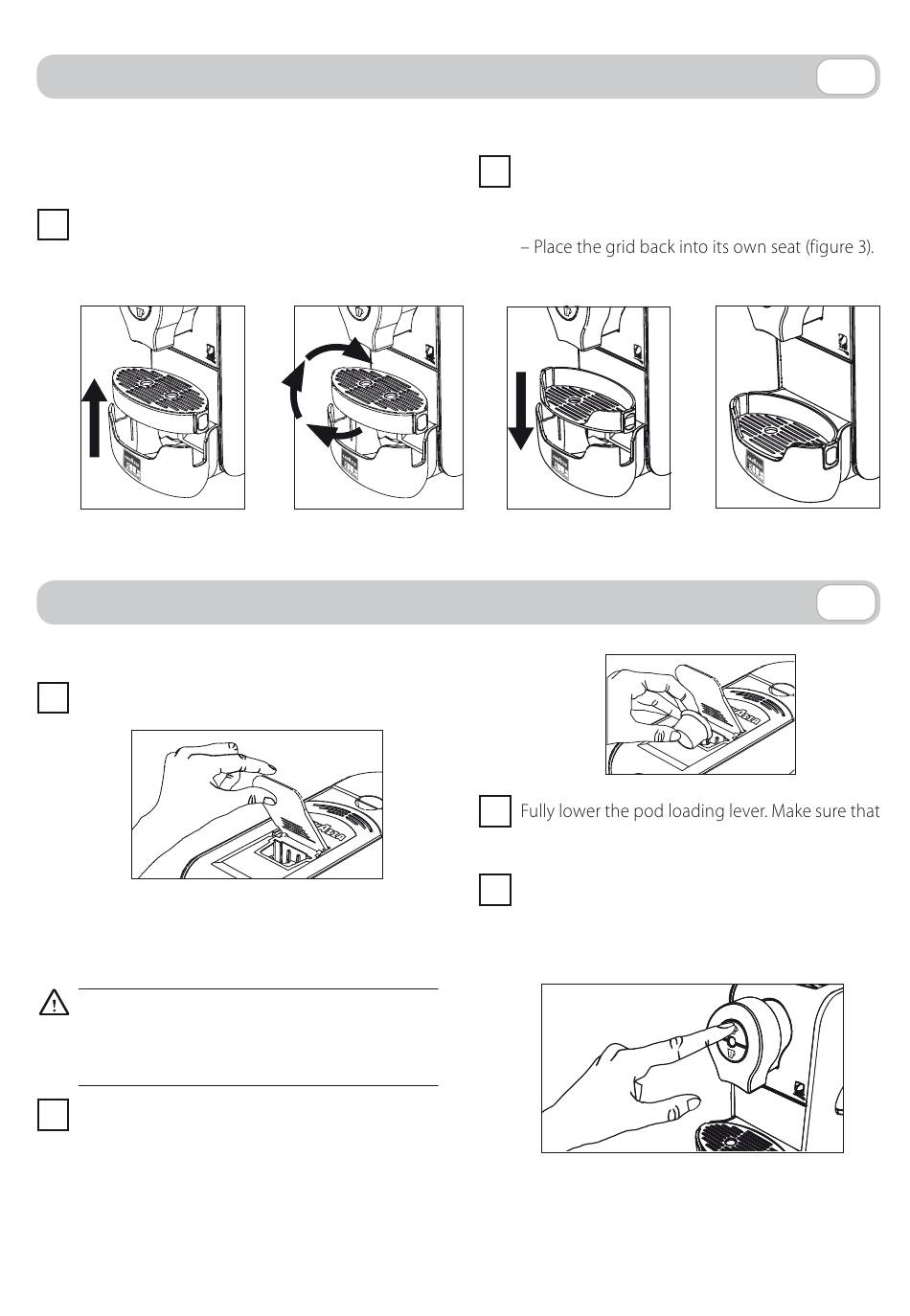 – Place the grid back into its own seat (figure 3).

Fully lower the pod loading lever. Make sure that