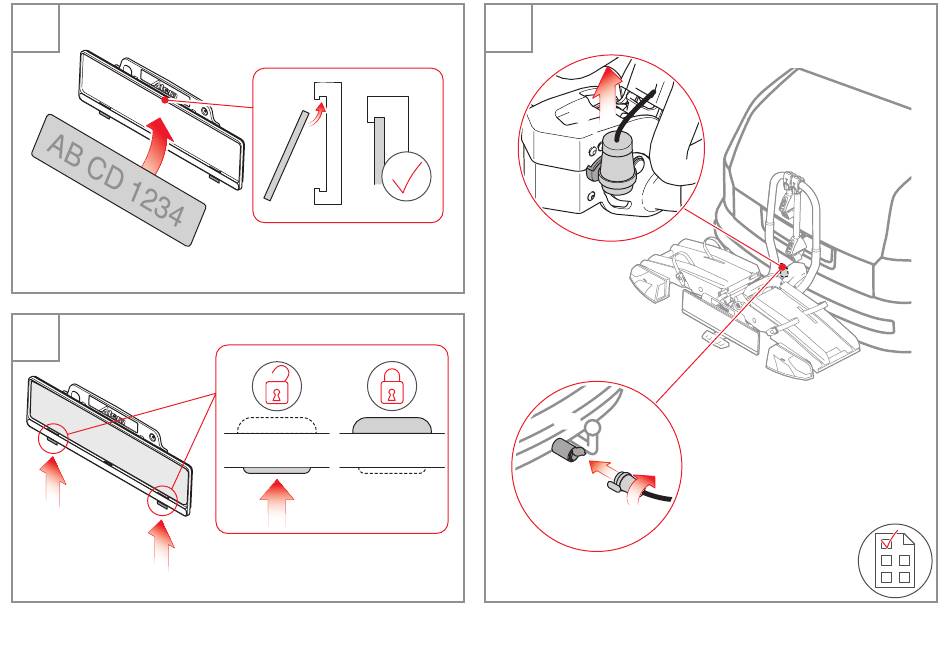 AB CD 1234