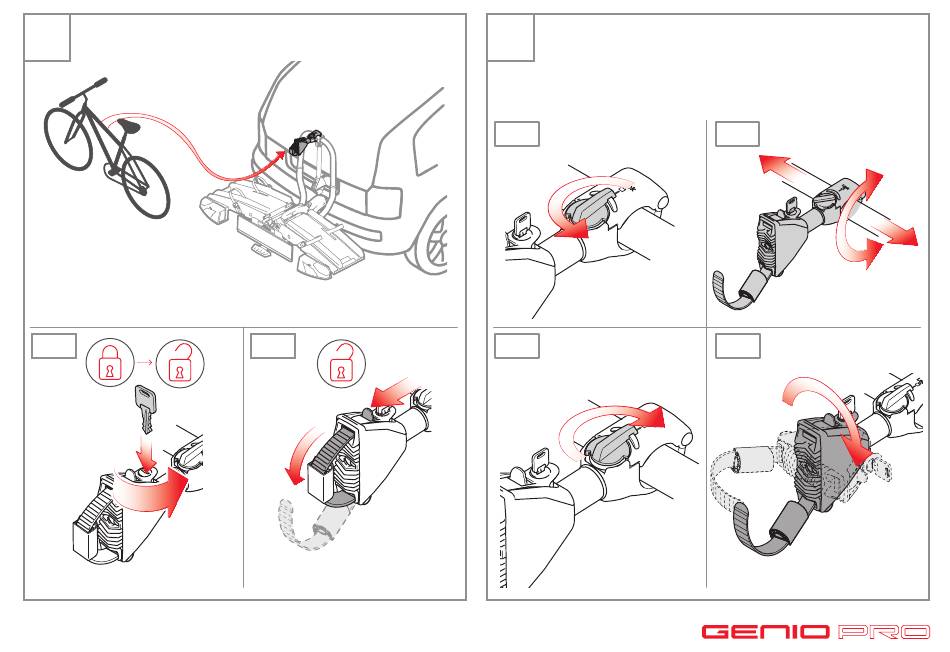 GENIO PRO