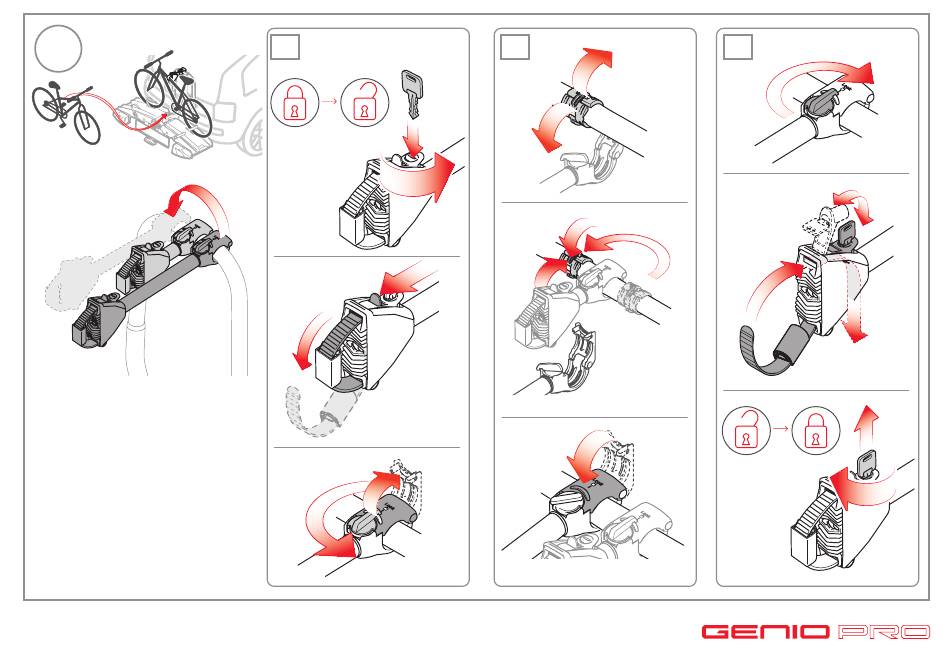 GENIO PRO