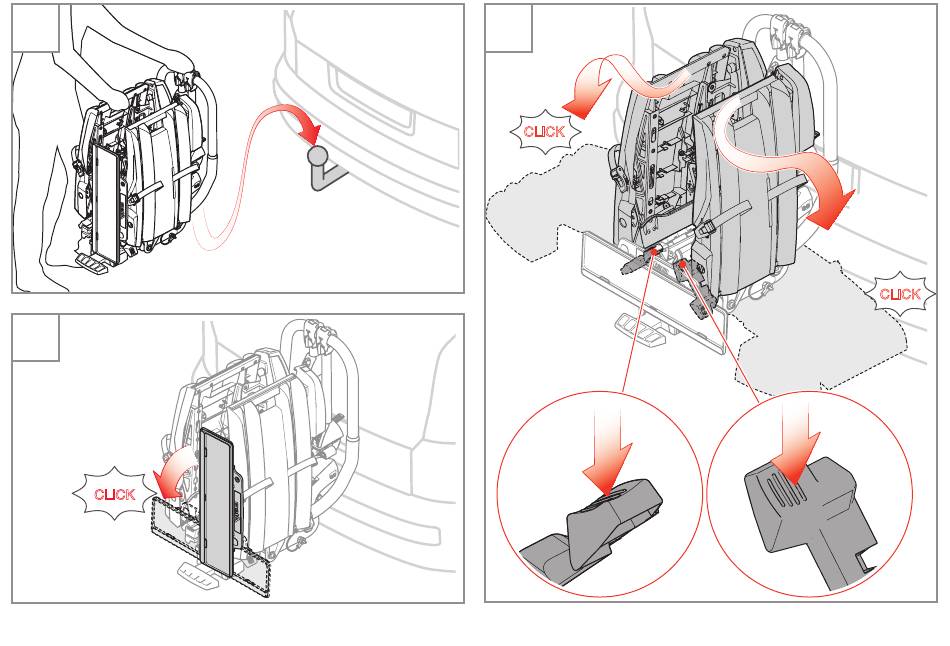 CLICK

CLICK

CLICK