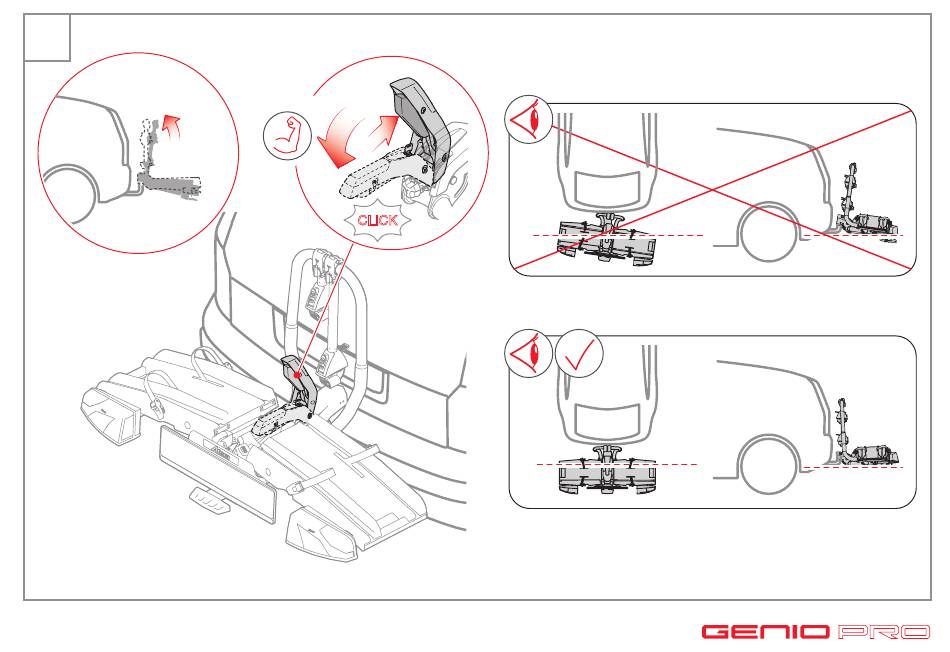 CLICK

GENIO PRO