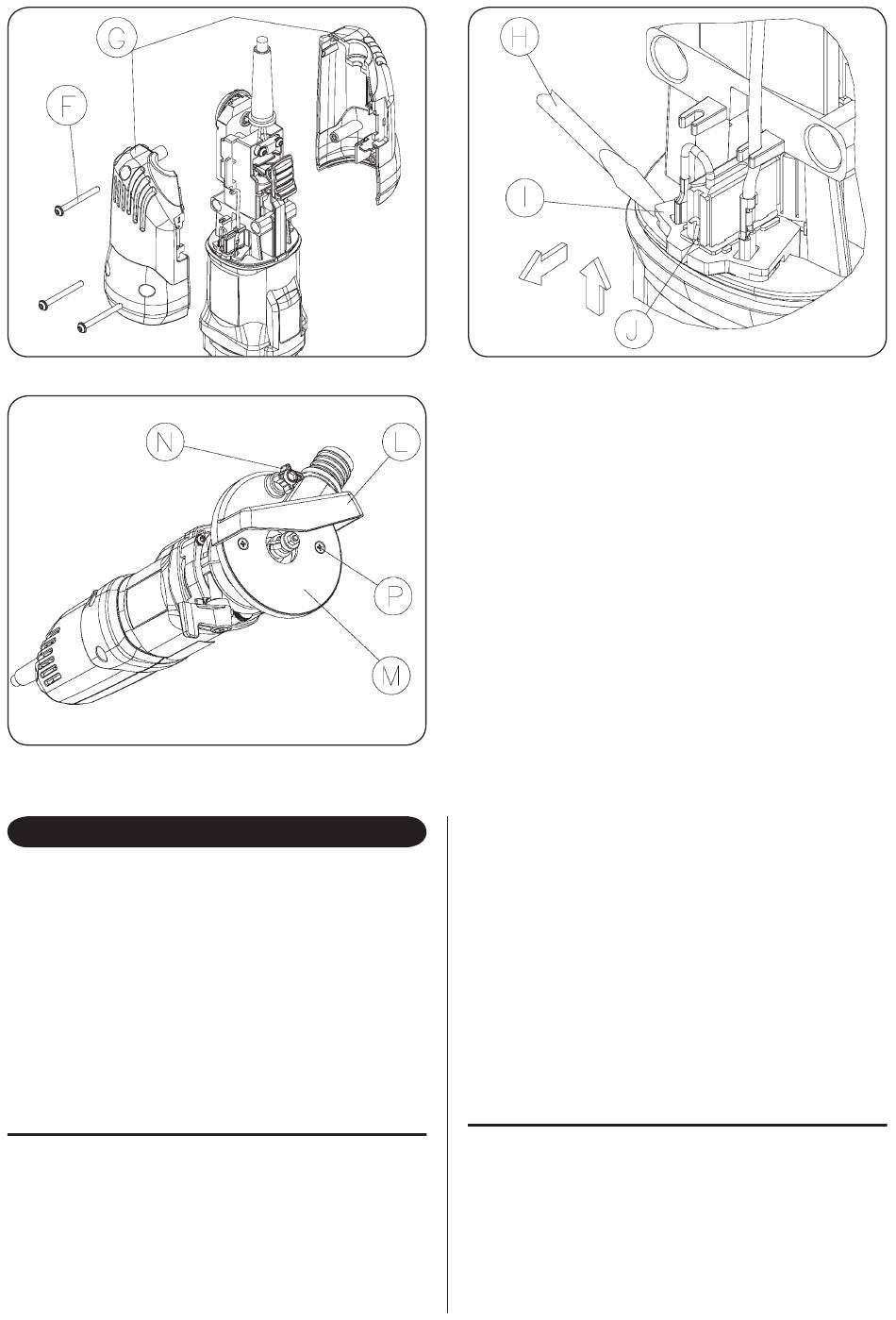 G

F

H

I

J

N

L

P

M