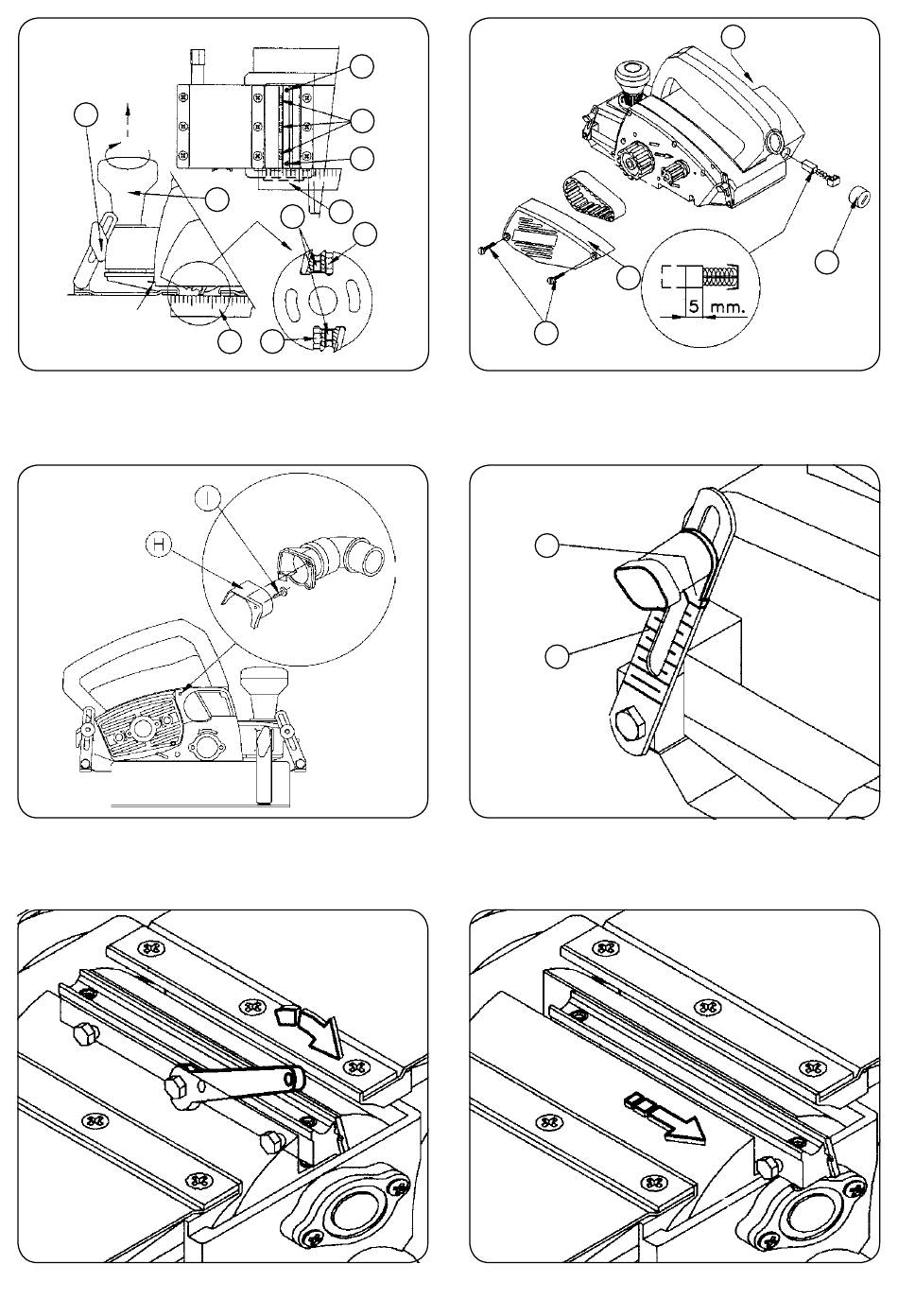 5 mm.

I

H