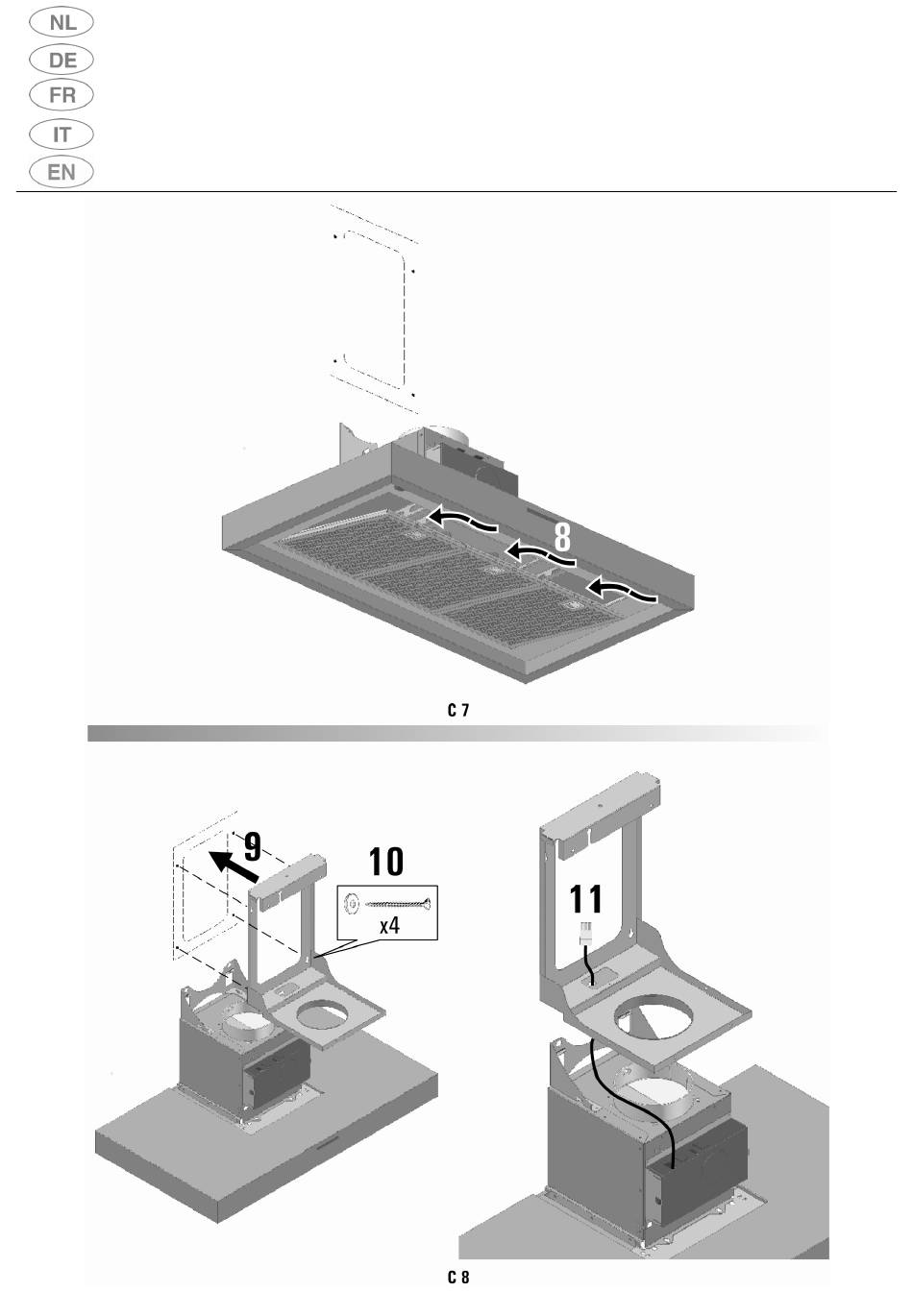 NL
DE
FR
IT
EN

8

C 7

9

10

x4

11

C 8