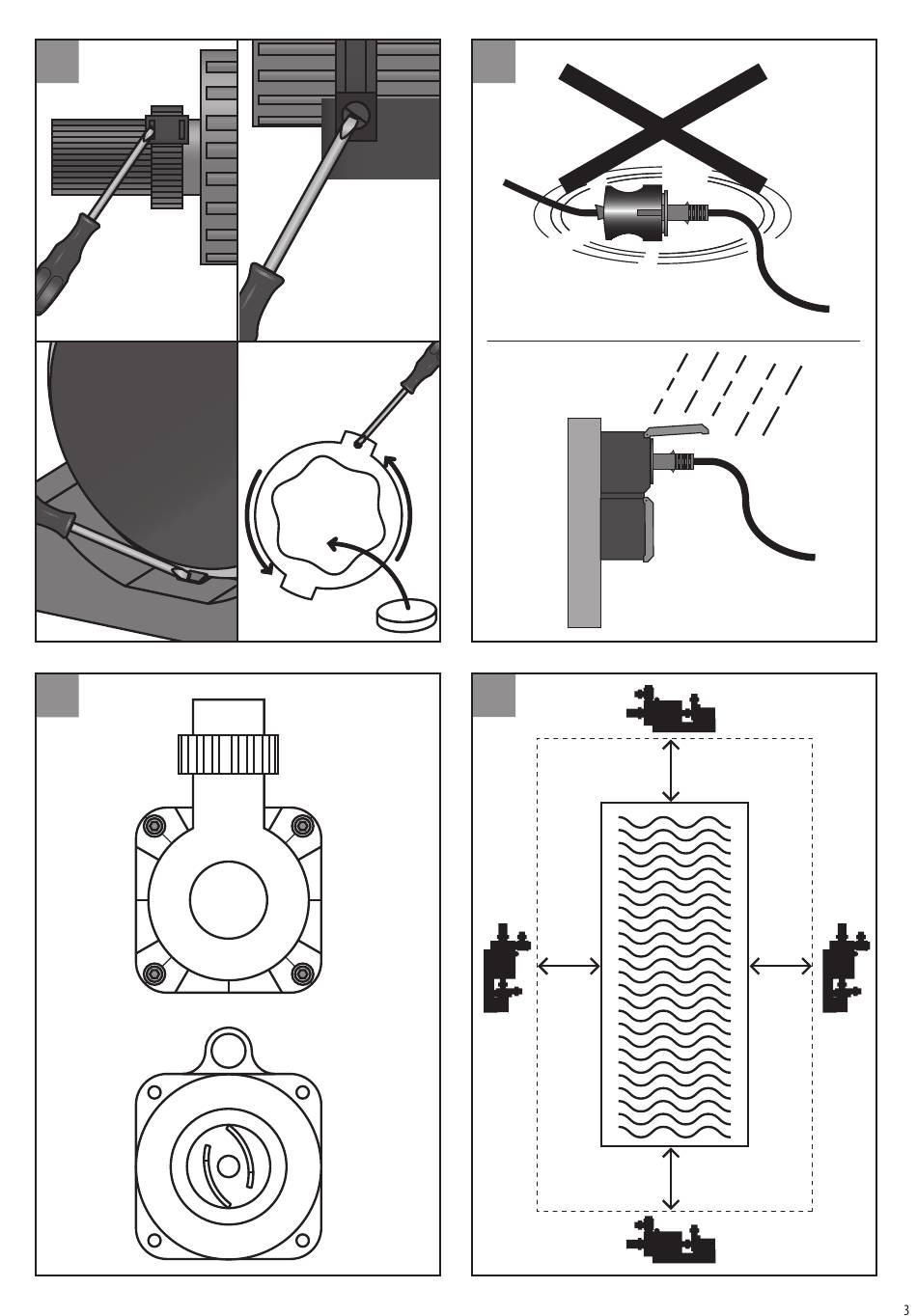 3