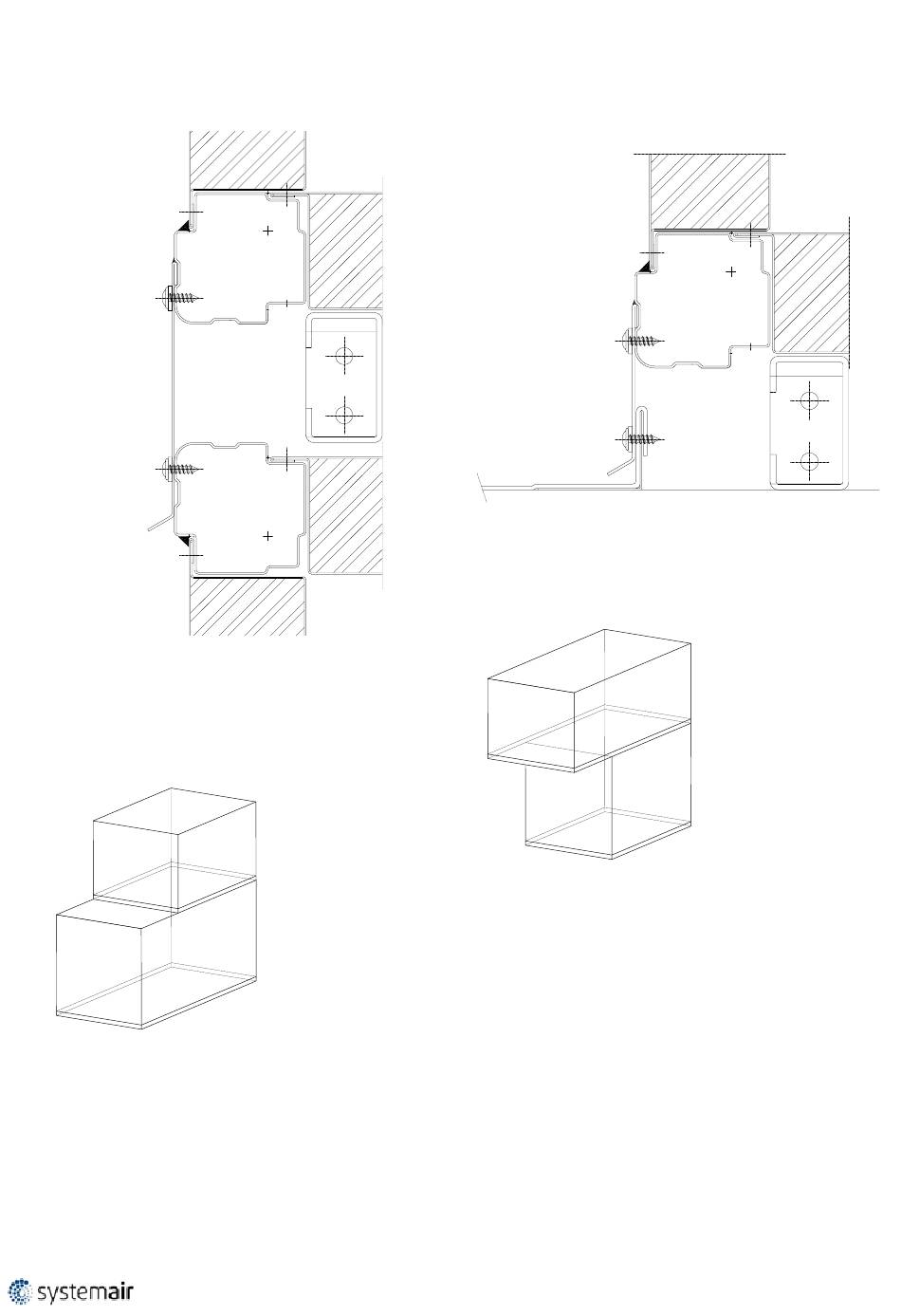 systemair