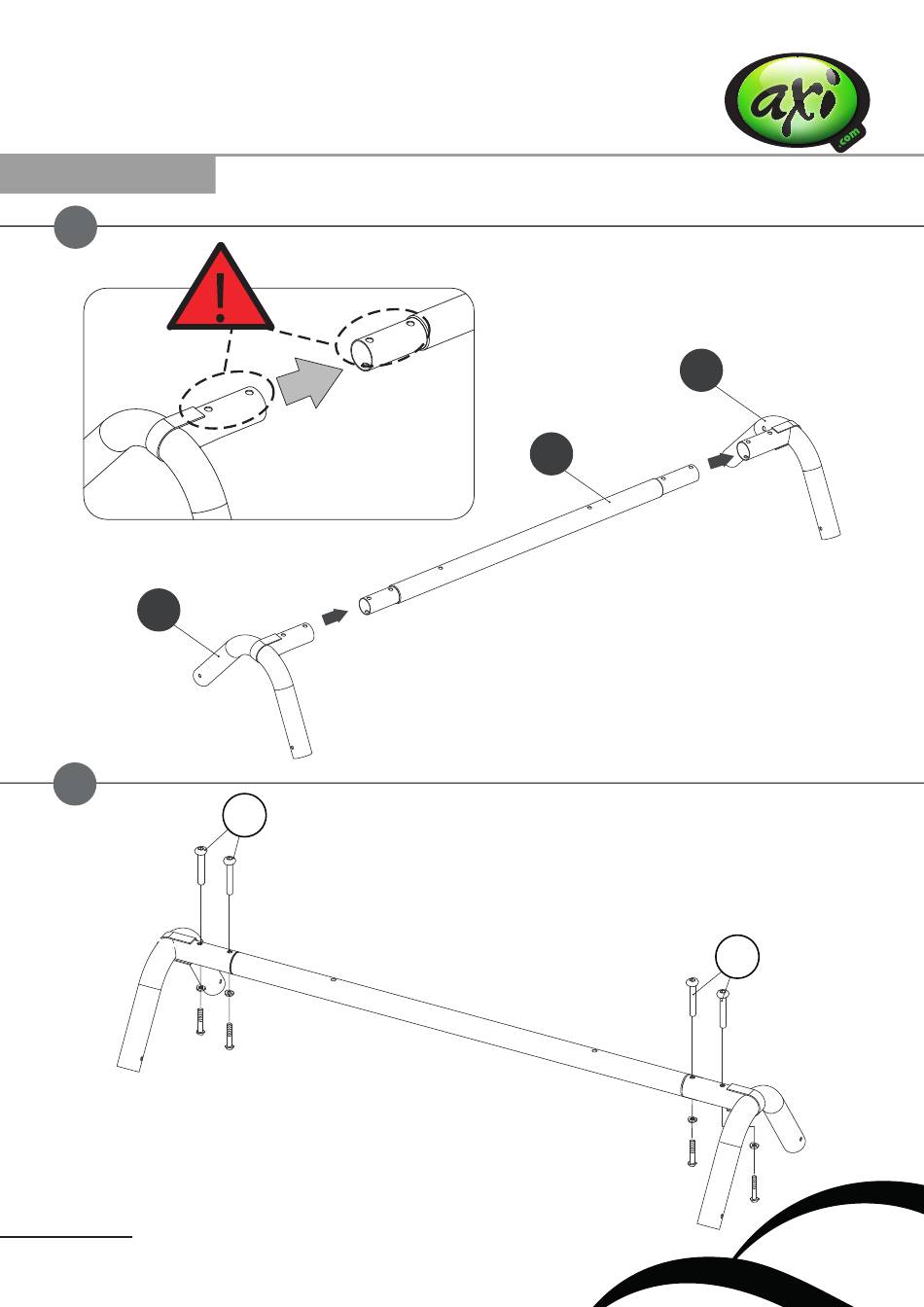 axi
.com

!