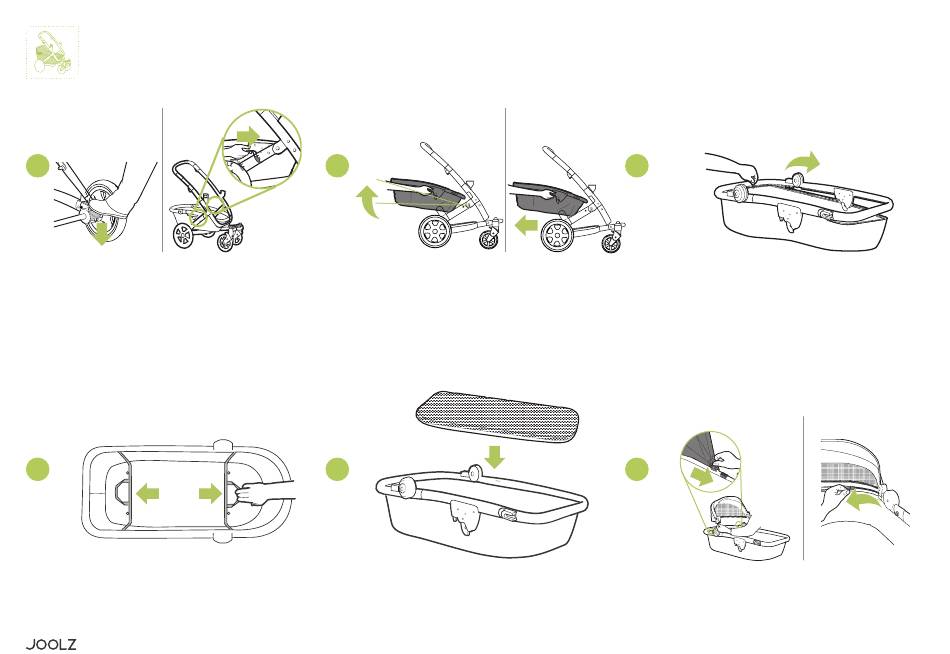 JOOLZ