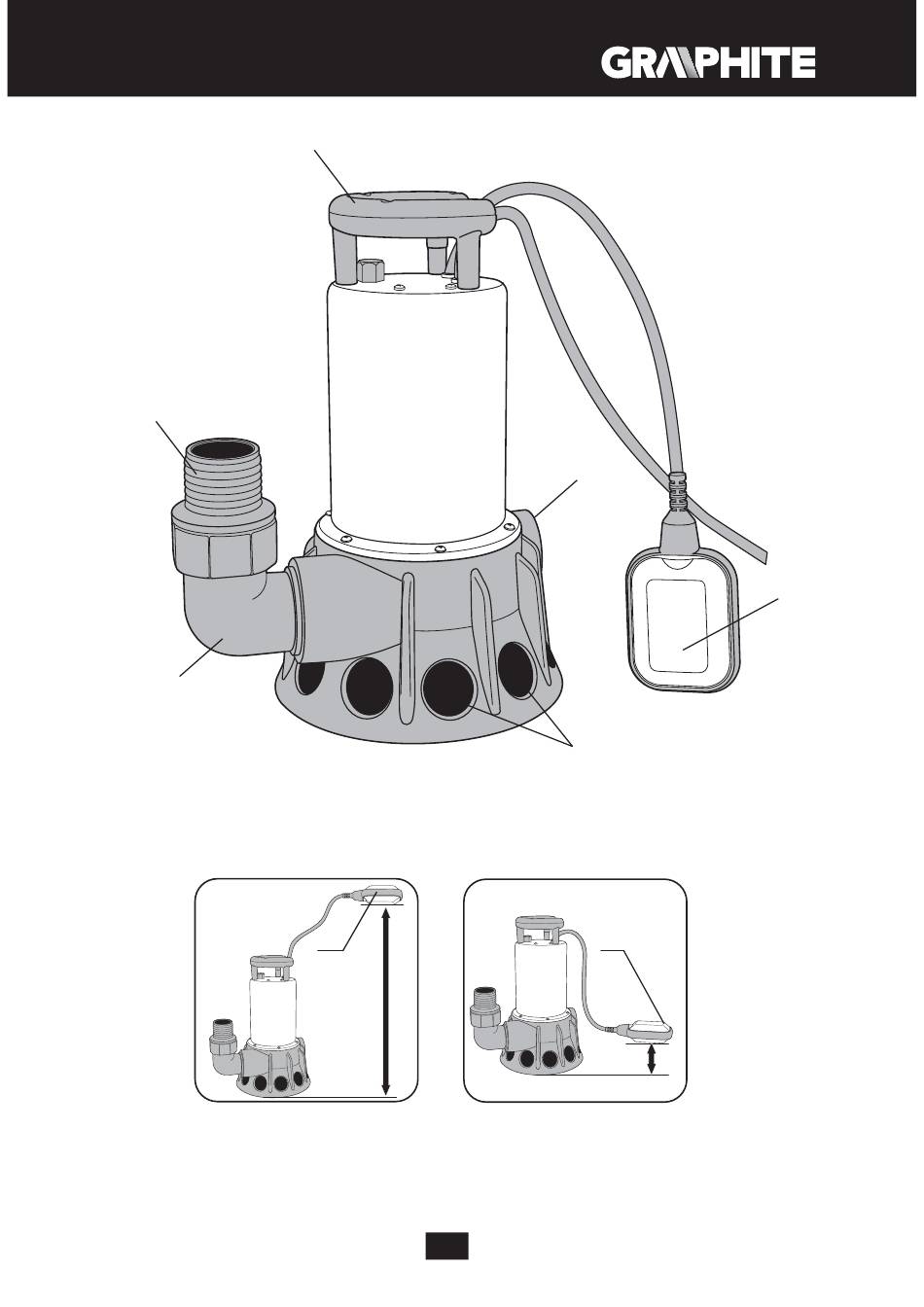 GRAPHITE