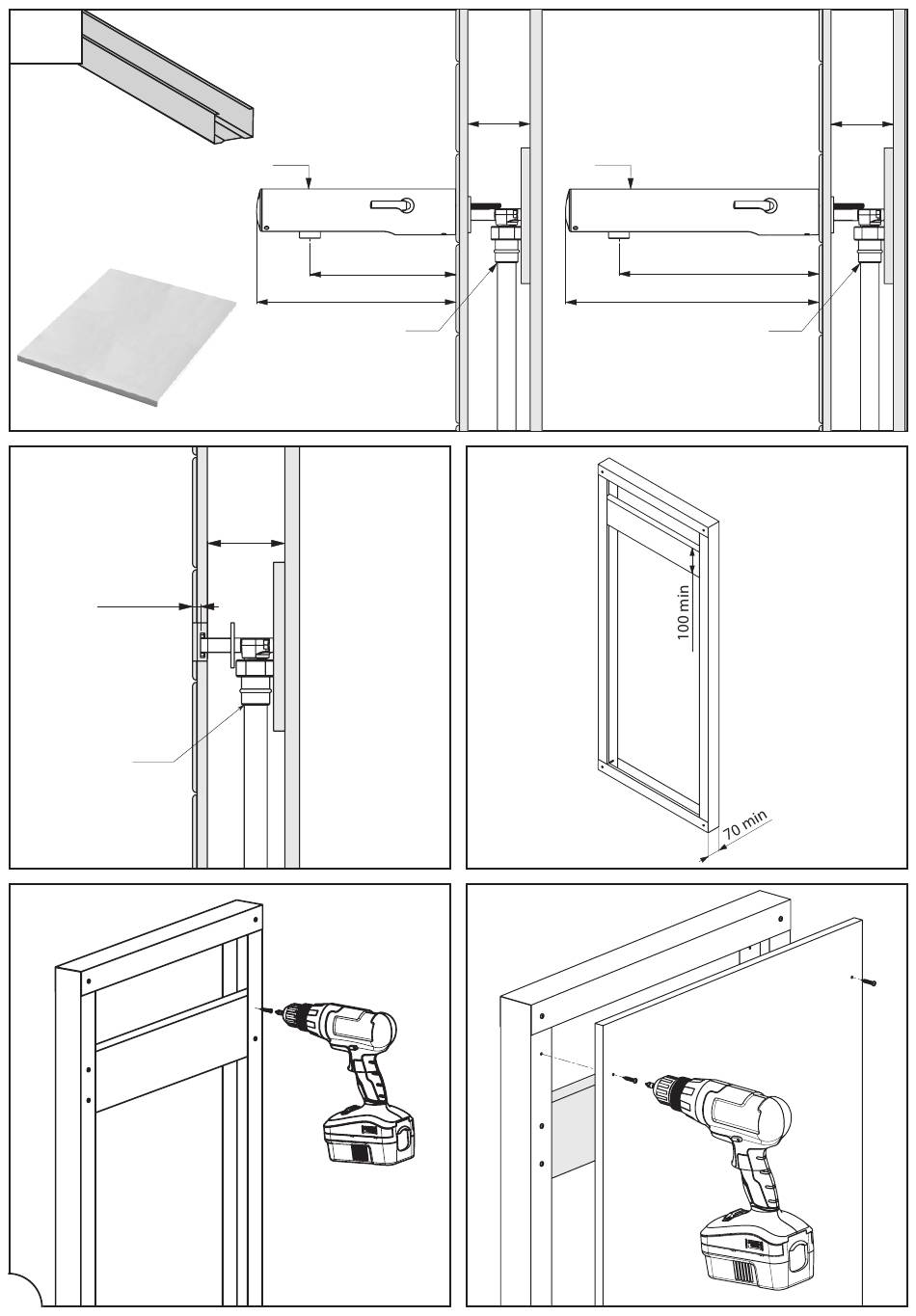 100 min

70 min