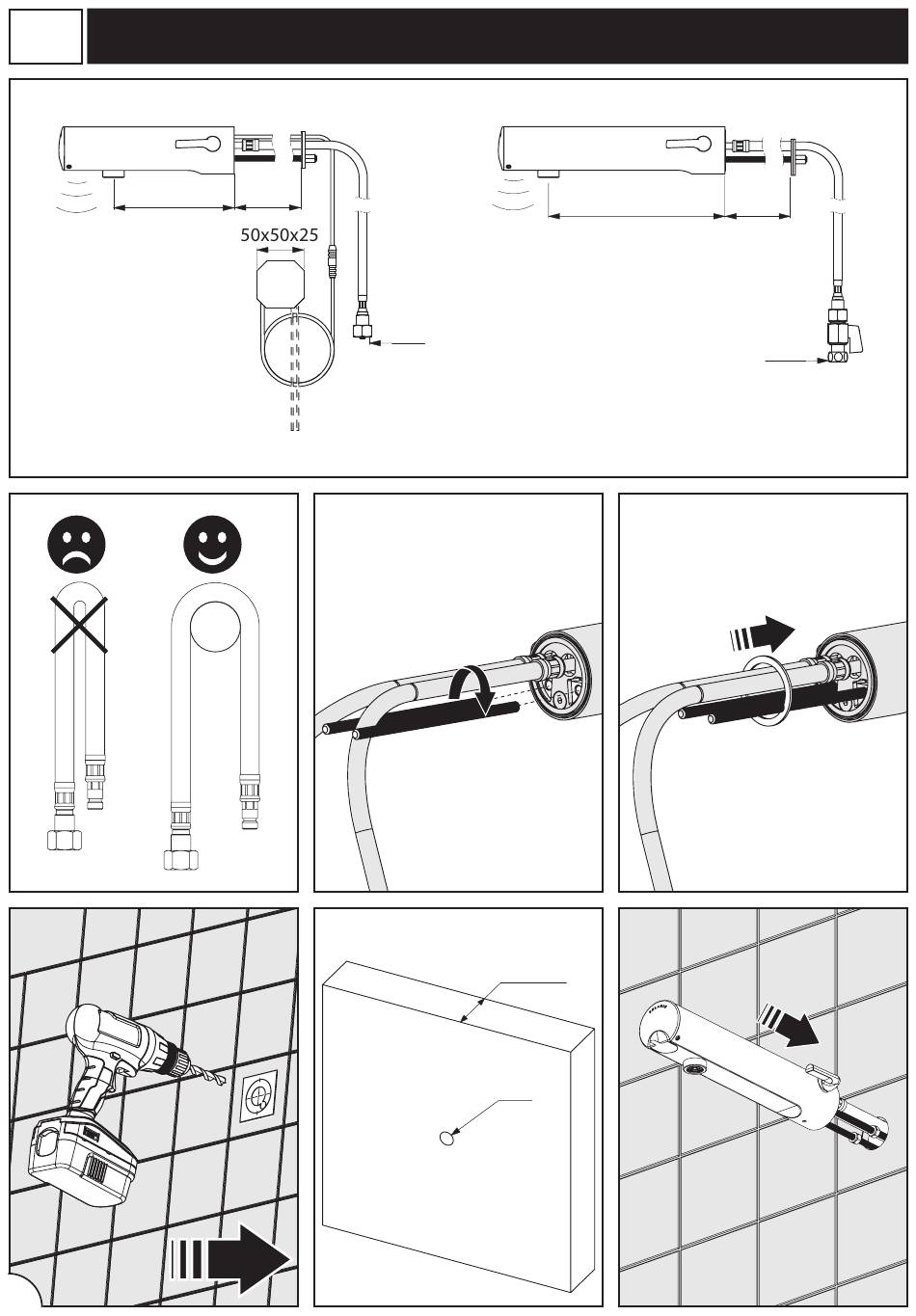 50x50x25