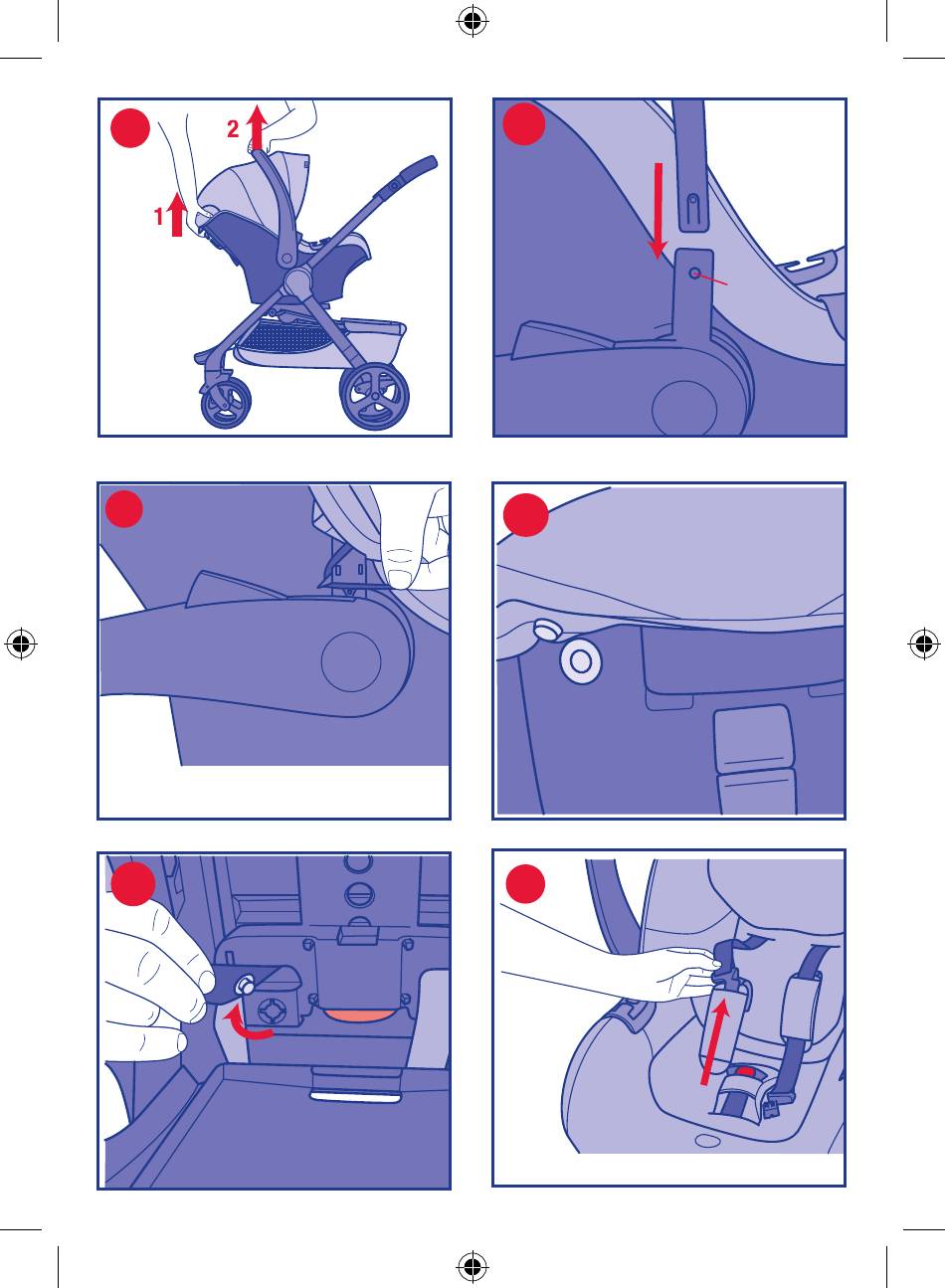 2
1