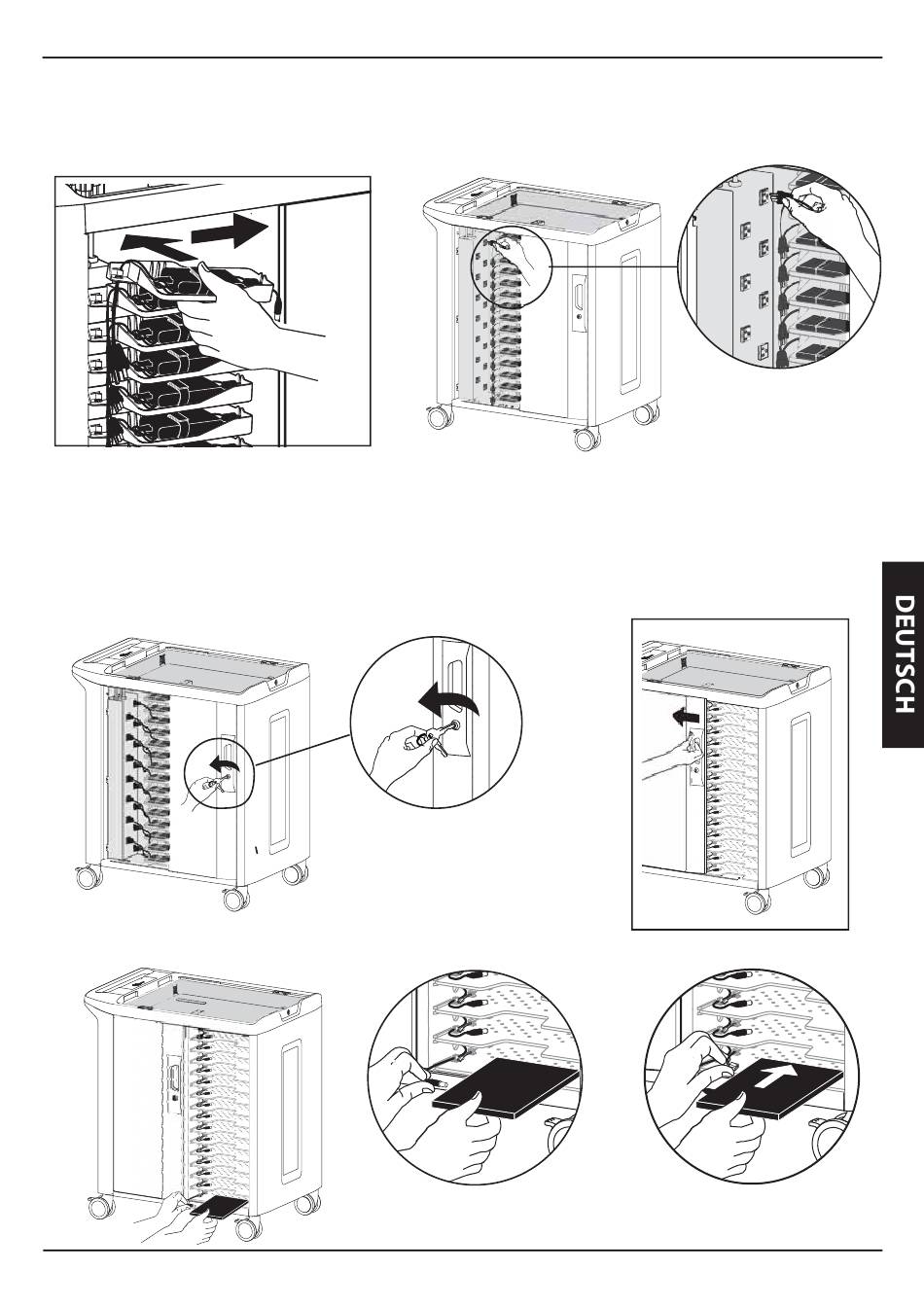 DEUTSCH