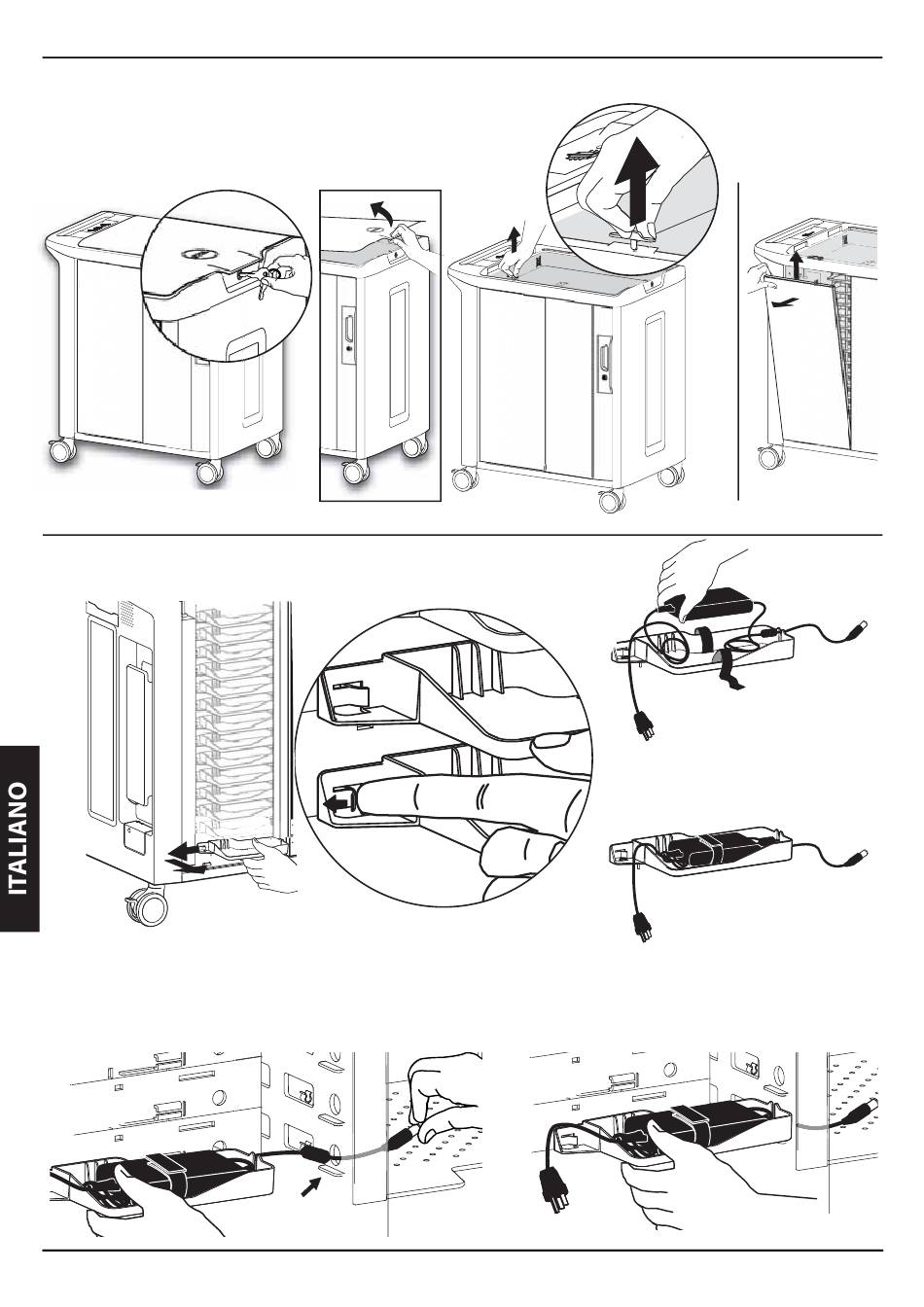 ITALIANO