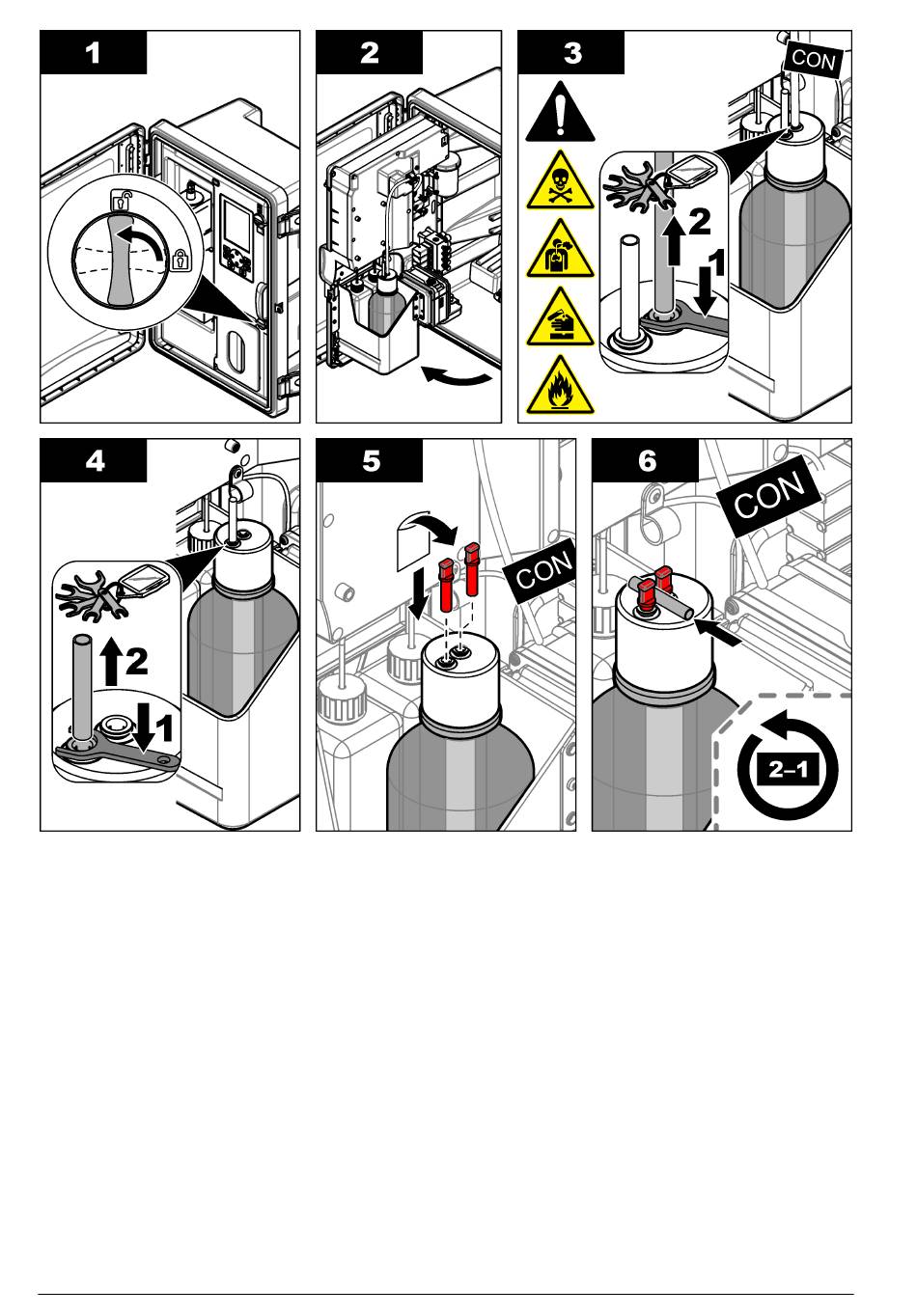 1

2

3

CON

2

1

4

2

1

5

CON

6

CON

2–1