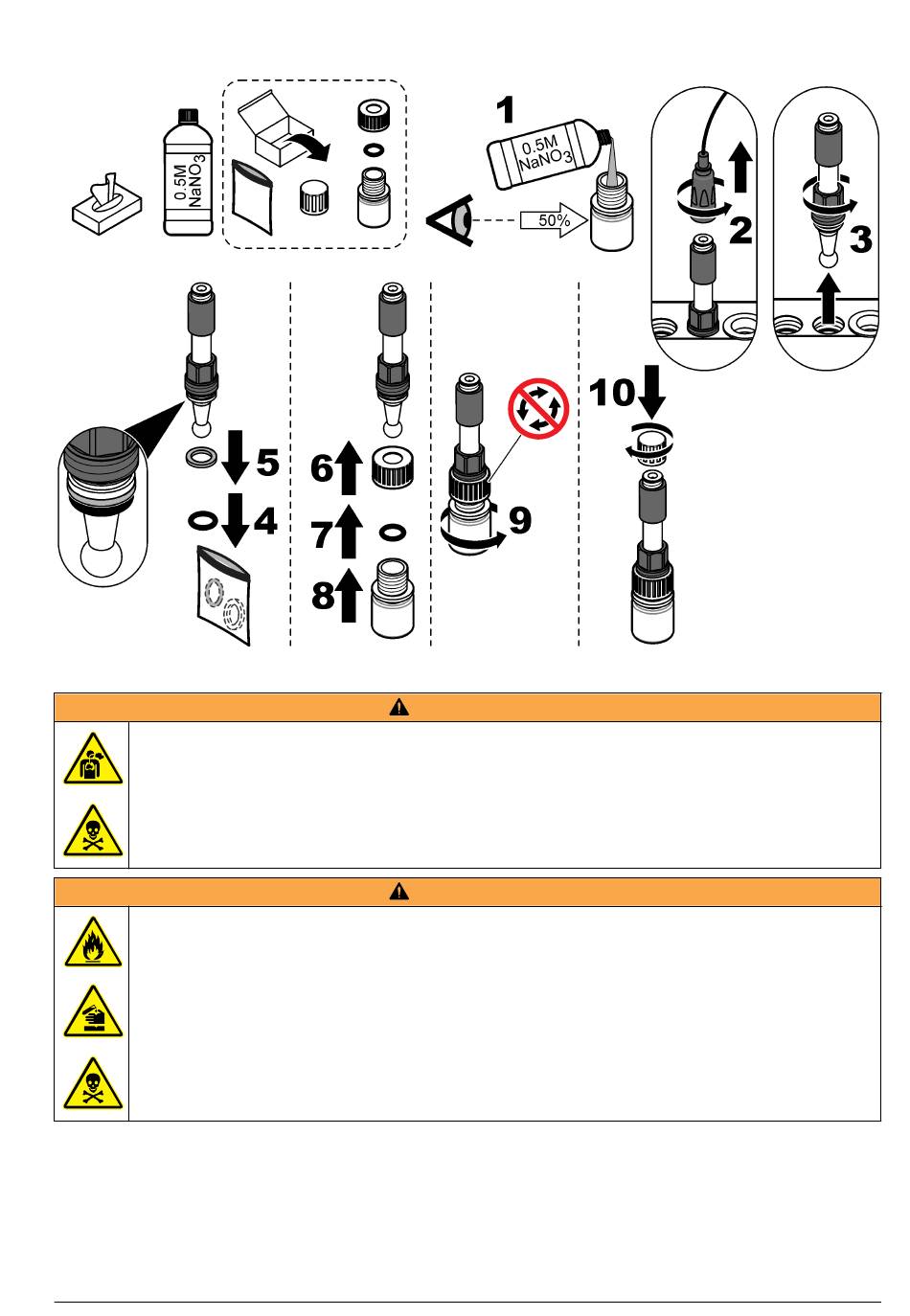 0.5M $NaNO_3$

1

0.5M $NaNO_3$

50%

2

3

5

4

6

7

8

9

10