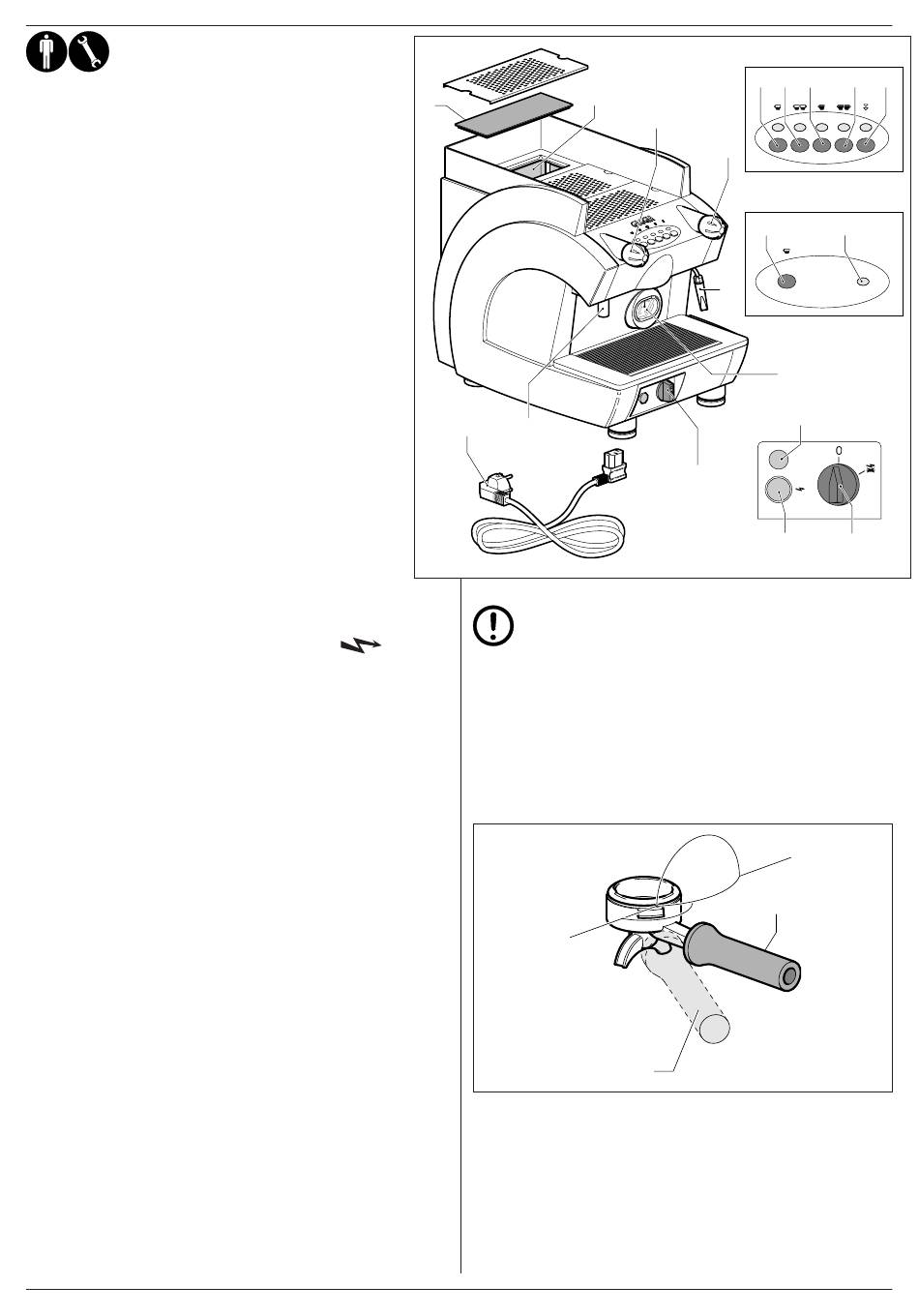 0