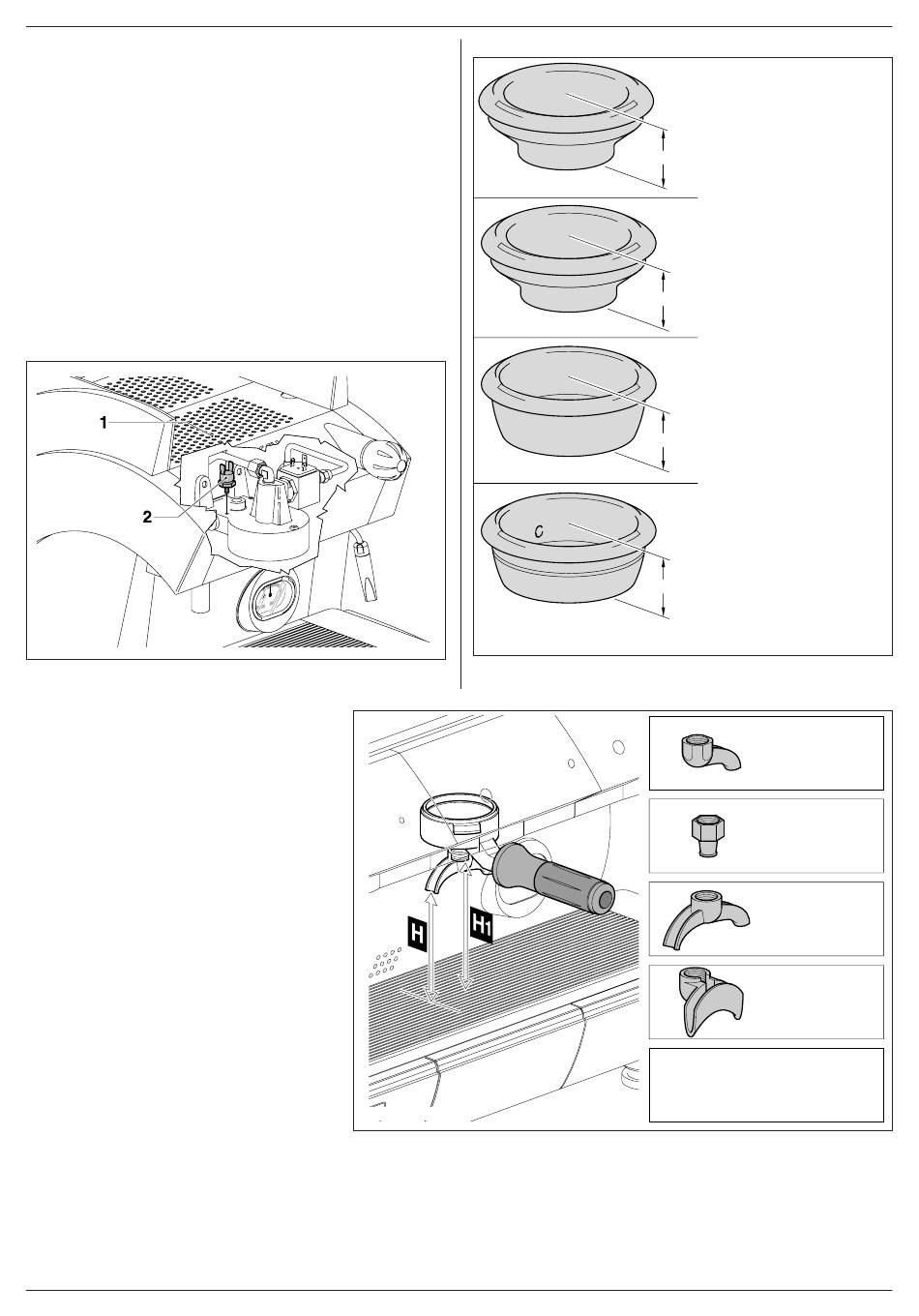 1

2

C

H

H1